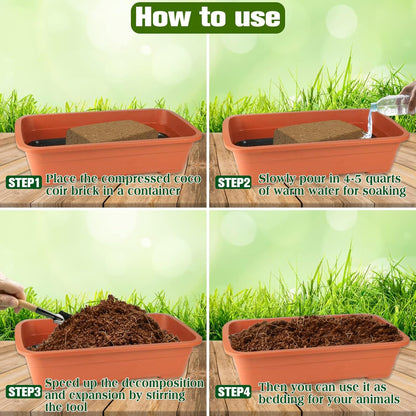 How to use

STEP1 Place the compressed coco coir brick in a container

STEP2 Slowly pour in 4-5 quarts of warm water for soaking

STEP3 Speed up the decomposition and expansion by stirring the tool

STEP4 Then you can use it as bedding for your animals