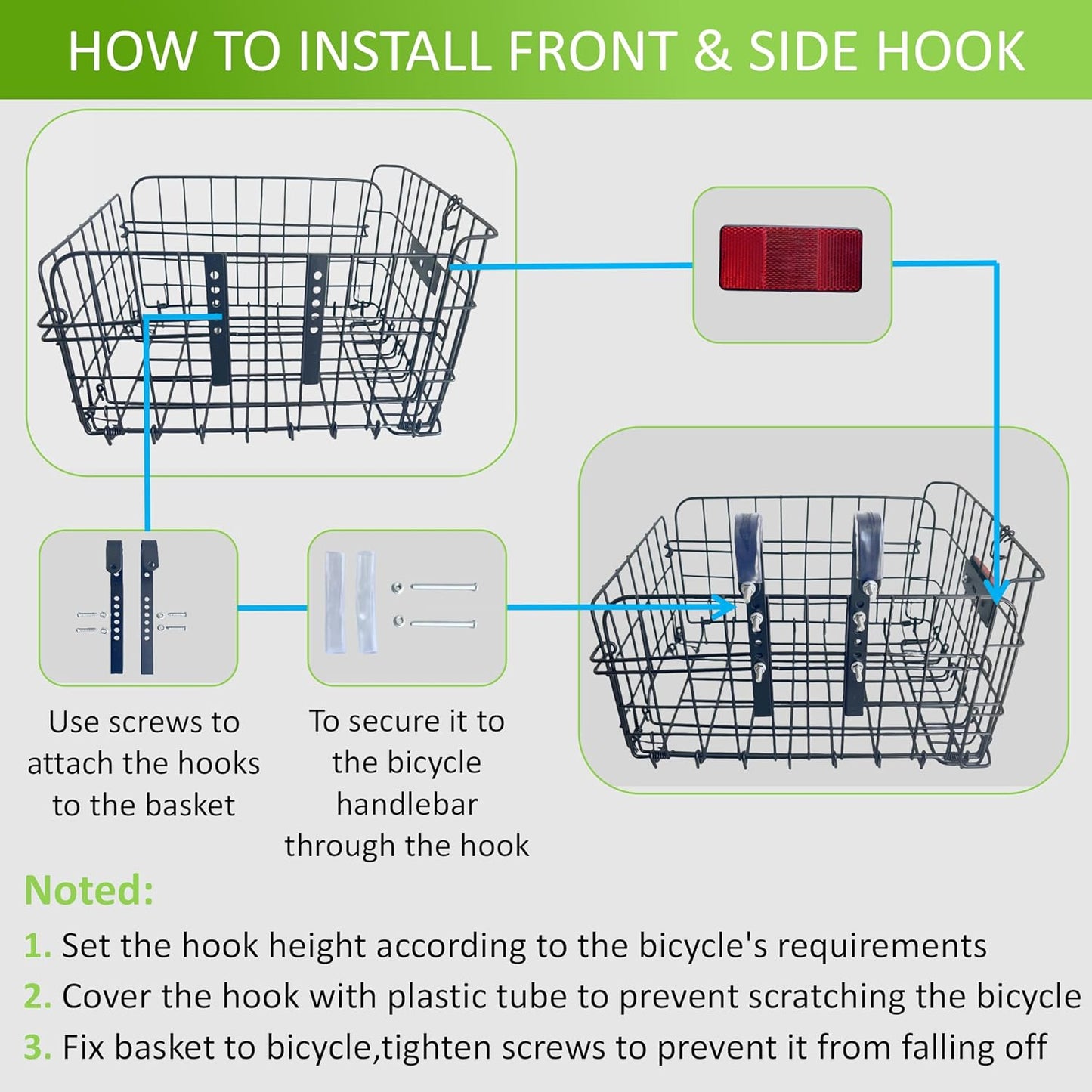 HOW TO INSTALL FRONT & SIDE HOOK

Use screws to attach the hooks to the basket

To secure it to the bicycle handlebar through the hook

Noted:

1. Set the hook height according to the bicycle's requirements

2. Cover the hook with plastic tube to prevent scratching the bicycle

3. Fix basket to bicycle,tighten screws to prevent it from falling off