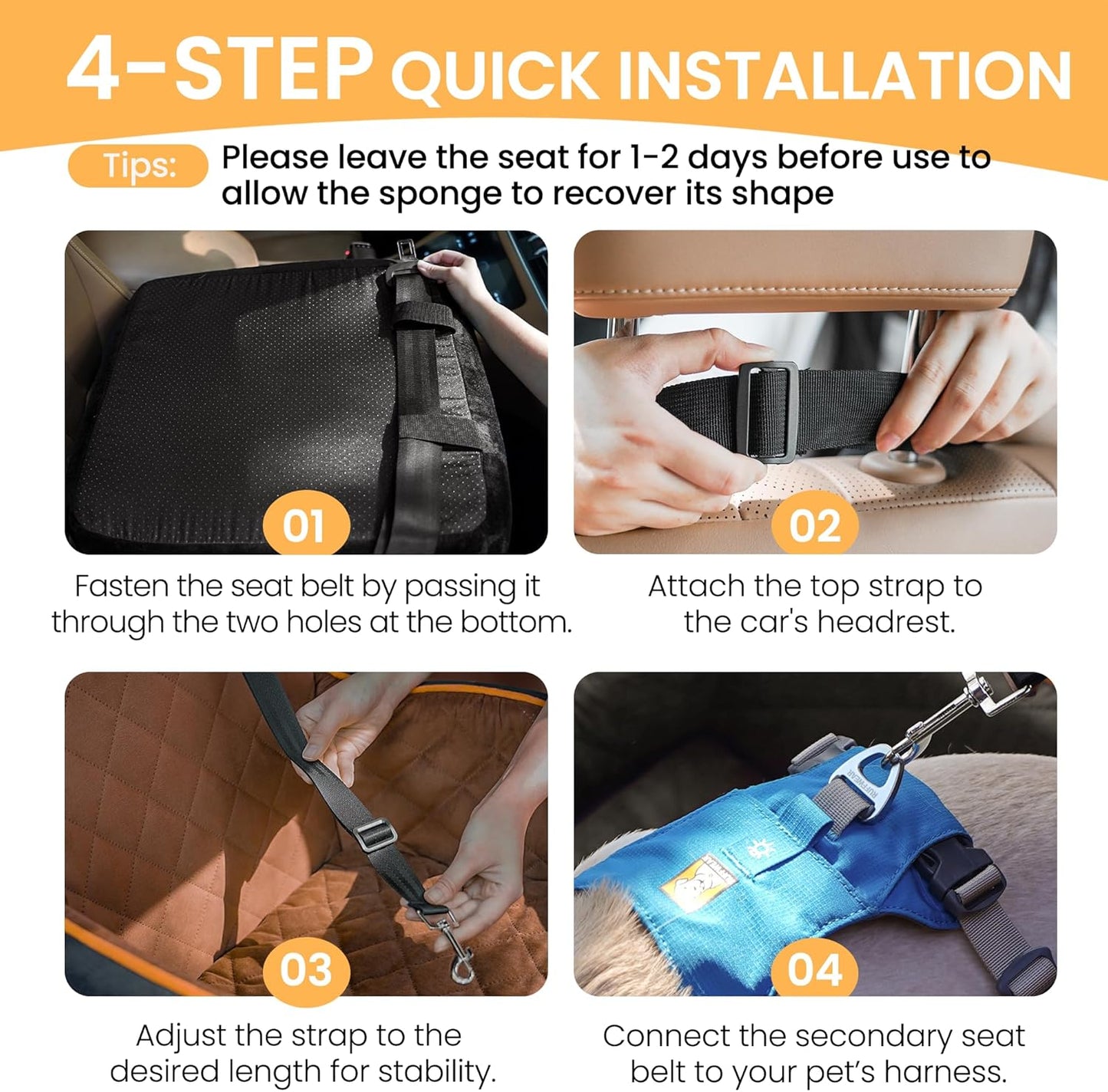 4-STEP QUICK INSTALLATION

Tips: Please leave the seat for 1-2 days before use to allow the sponge to recover its shape

01

Fasten the seat belt by passing it through the two holes at the bottom.

02

Attach the top strap to the car's headrest.

03

Adjust the strap to the desired length for stability.

04

Connect the secondary seat belt to your pet's harness.