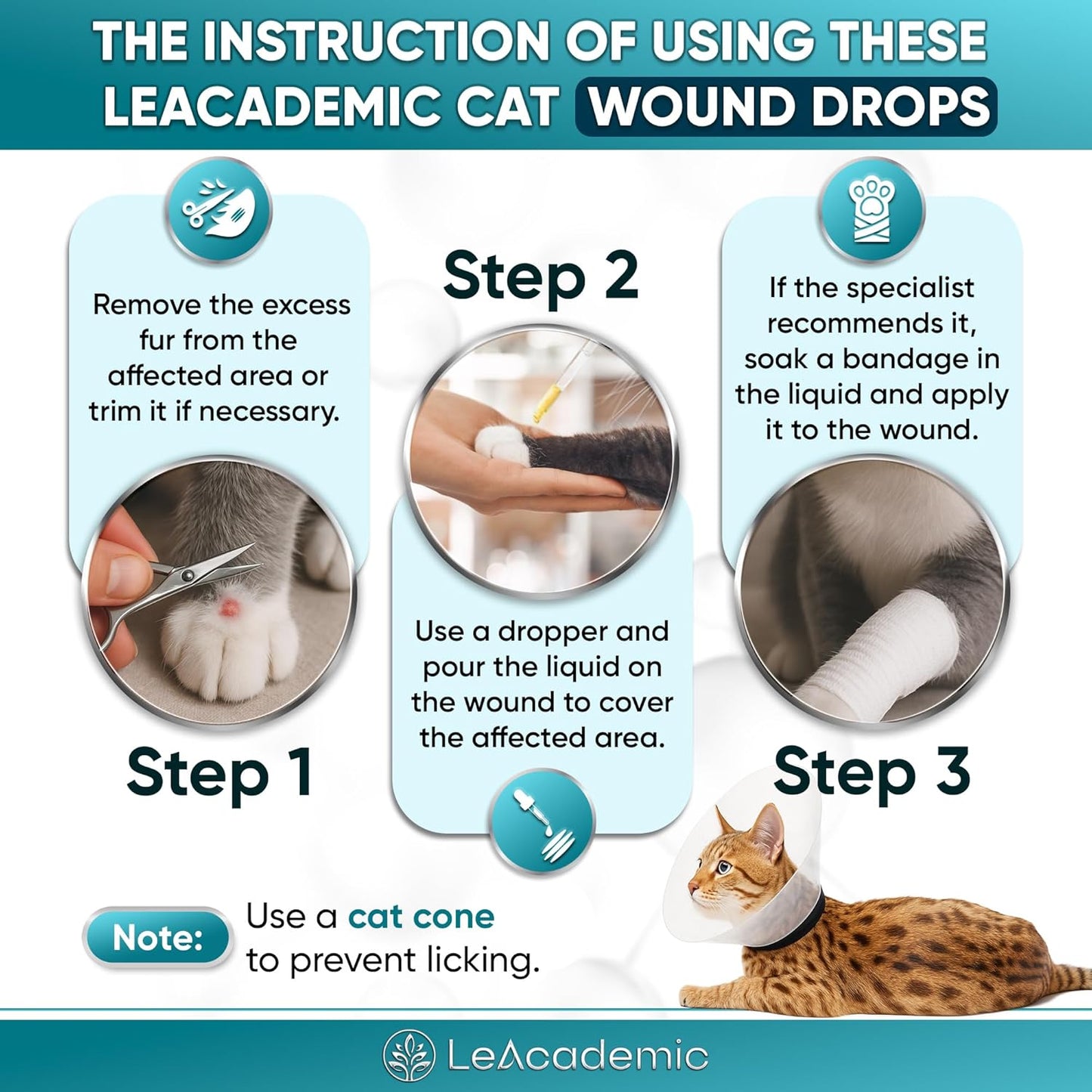 THE INSTRUCTION OF USING THESE LEACADEMIC CAT WOUND DROPS

Remove the excess fur from the affected area or trim it if necessary.

Step 1

Step 2

Use a dropper and pour the liquid on the wound to cover the affected area.

If the specialist recommends it, soak a bandage in the liquid and apply it to the wound.

Step 3

Note: Use a cat cone to prevent licking.

LeAcademic