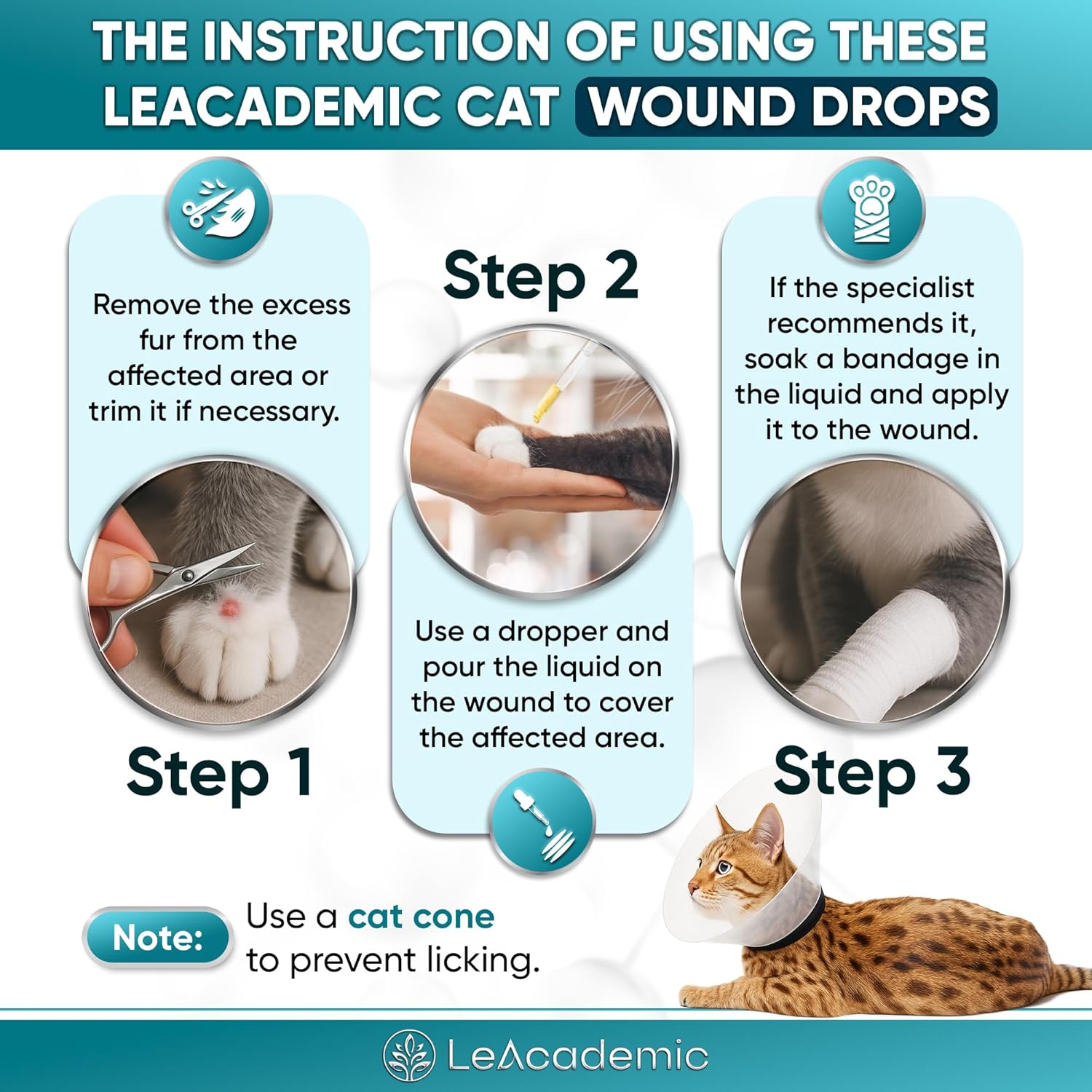 THE INSTRUCTION OF USING THESE LEACADEMIC CAT WOUND DROPS

Remove the excess fur from the affected area or trim it if necessary.

Step 1

Step 2

Use a dropper and pour the liquid on the wound to cover the affected area.

If the specialist recommends it, soak a bandage in the liquid and apply it to the wound.

Step 3

Note: Use a cat cone to prevent licking.

LeAcademic