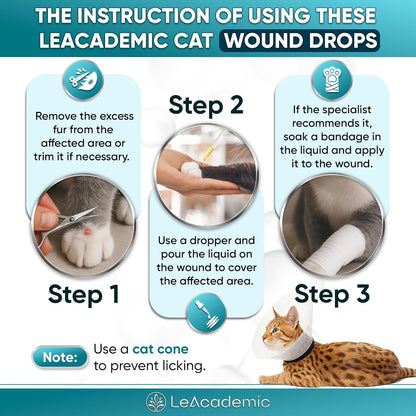 THE INSTRUCTION OF USING THESE LEACADEMIC CAT WOUND DROPS

Remove the excess fur from the affected area or trim it if necessary.

Step 1

Step 2

Use a dropper and pour the liquid on the wound to cover the affected area.

If the specialist recommends it, soak a bandage in the liquid and apply it to the wound.

Step 3

Note: Use a cat cone to prevent licking.

LeAcademic