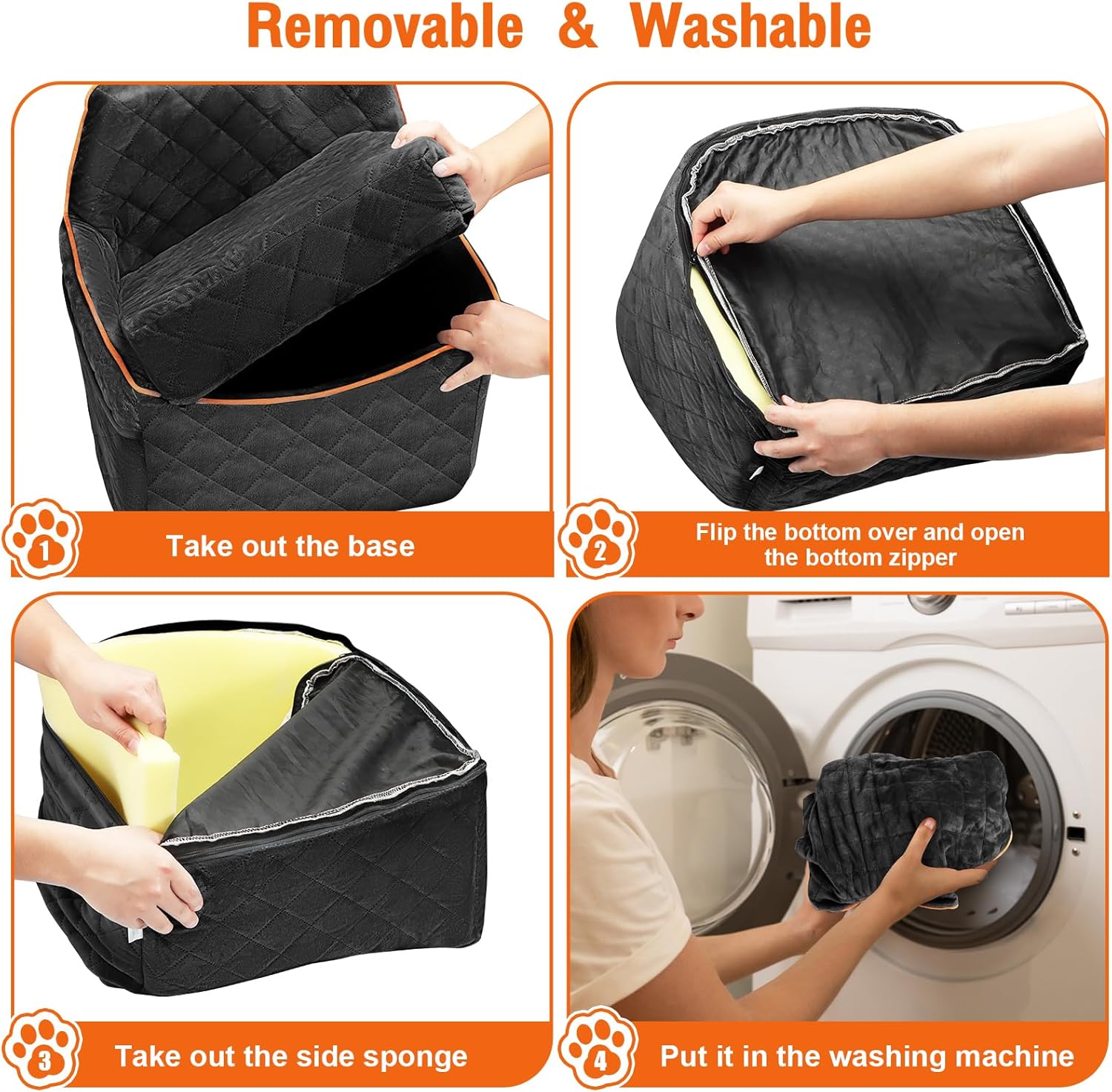 Removable & Washable

1 Take out the base

2 Flip the bottom over and open the bottom zipper

3 Take out the side sponge

4 Put it in the washing machine