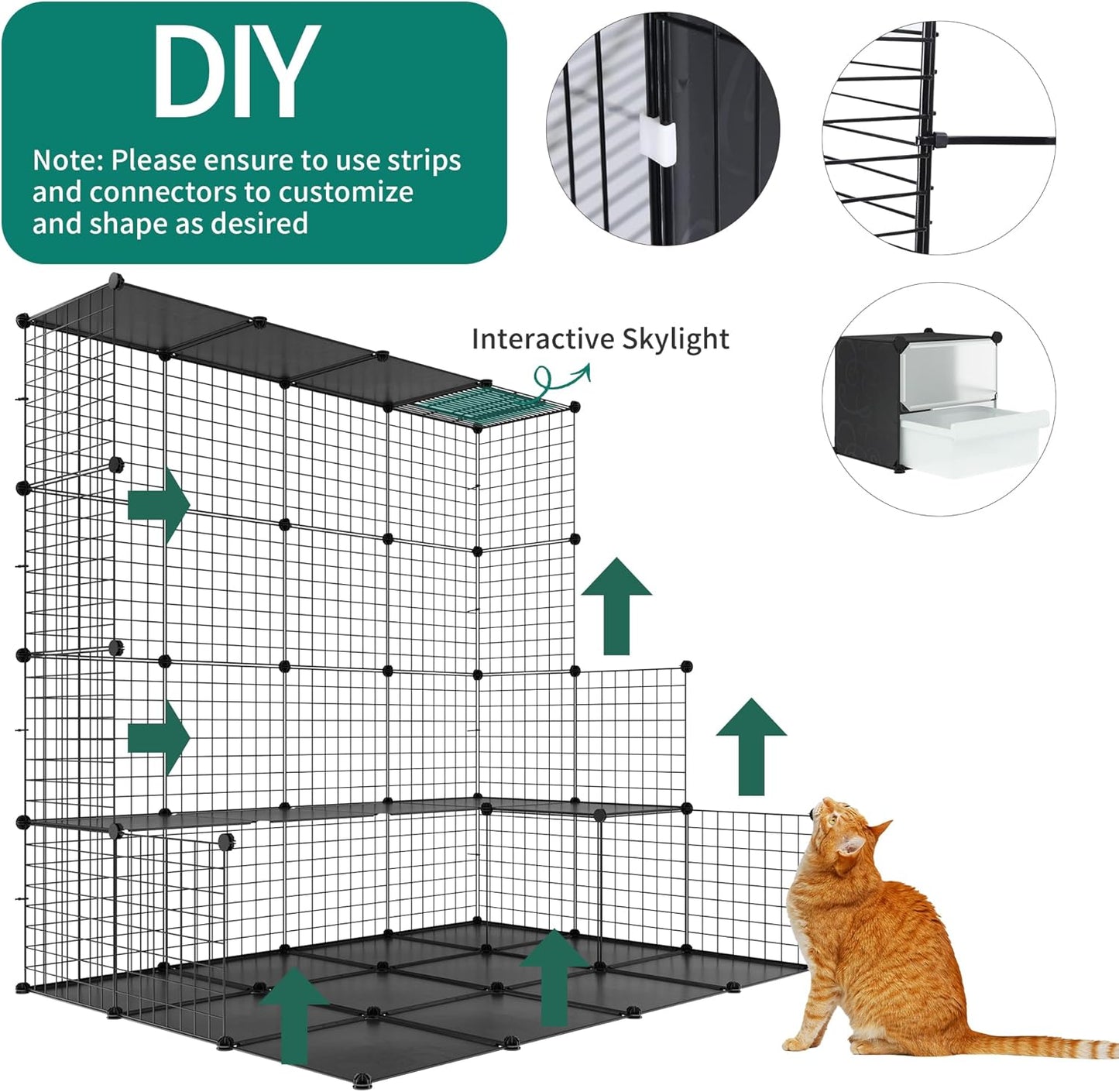 DIY

Note: Please ensure to use strips and connectors to customize and shape as desired

Interactive Skylight