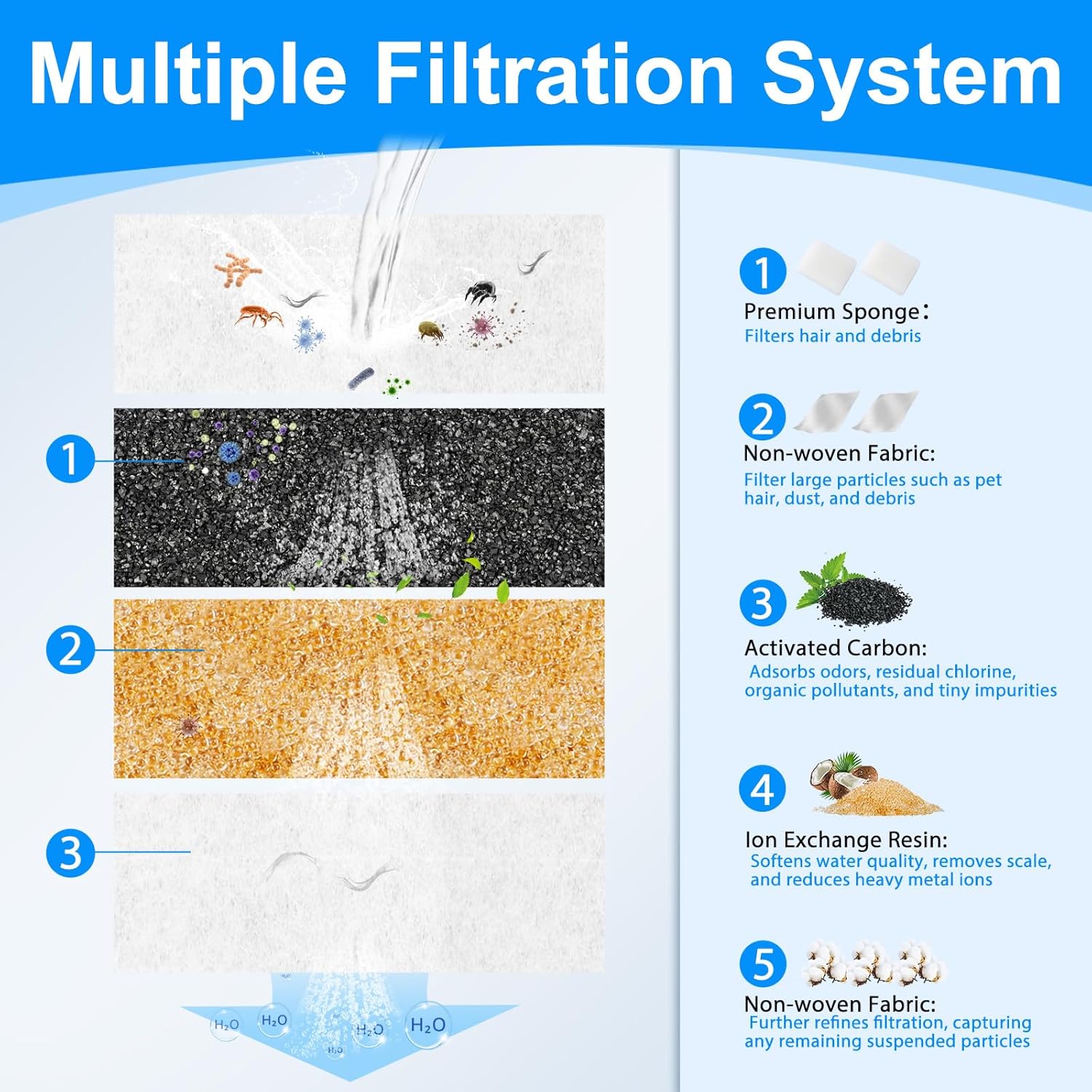 Multiple Filtration System

1

2

3

$H_2O$ $H_2O$ $H_2O$ $H_2O$ $H_2O$

1
Premium Sponge:
Filters hair and debris

2
Non-woven Fabric:
Filter large particles such as pet hair, dust, and debris

3
Activated Carbon:
Adsorbs odors, residual chlorine, organic pollutants, and tiny impurities

4
Ion Exchange Resin:
Softens water quality, removes scale, and reduces heavy metal ions

5
Non-woven Fabric:
Further refines filtration, capturing any remaining suspended particles