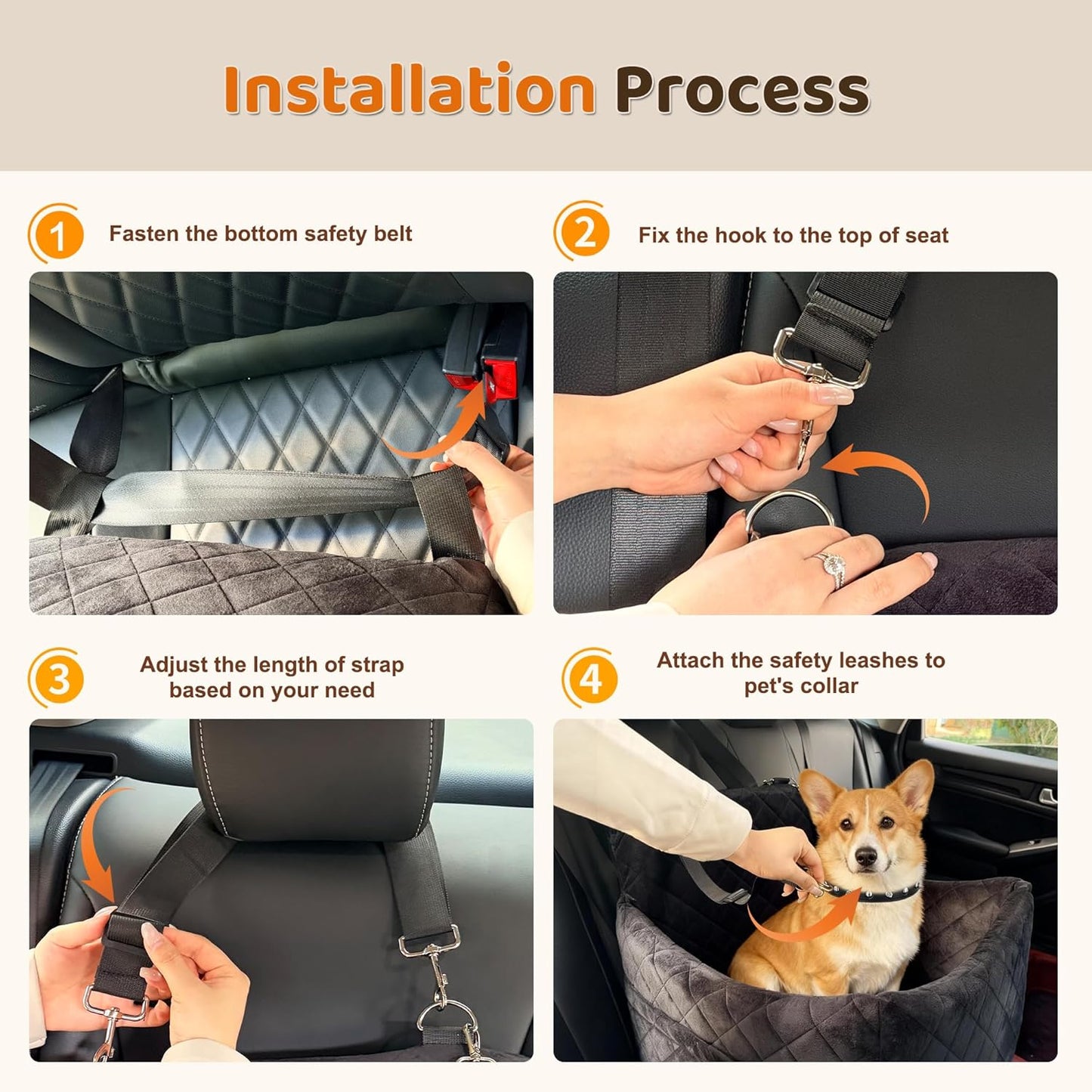 Installation Process

1 Fasten the bottom safety belt

2 Fix the hook to the top of seat

3 Adjust the length of strap based on your need

4 Attach the safety leashes to pet's collar