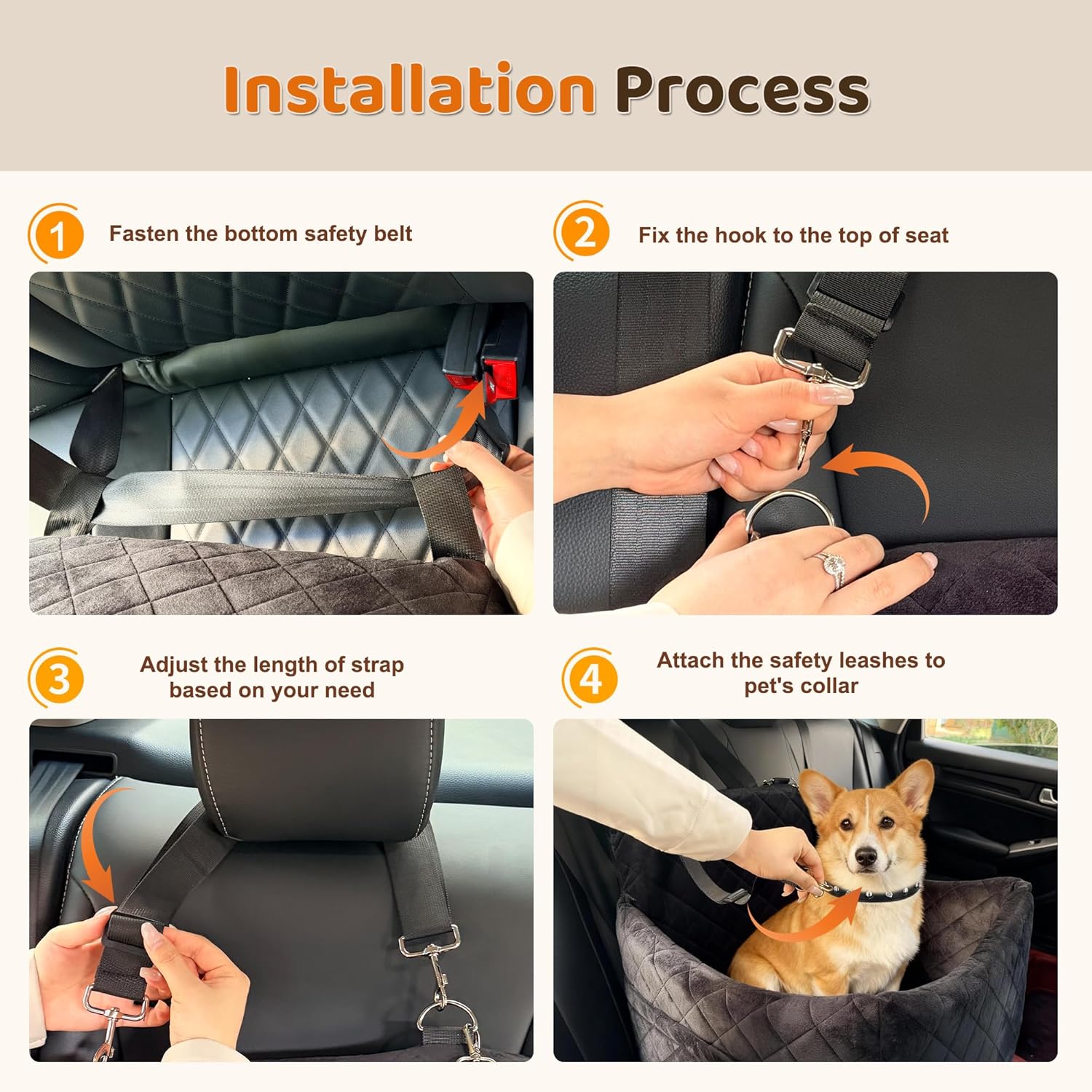 Installation Process

1 Fasten the bottom safety belt

2 Fix the hook to the top of seat

3 Adjust the length of strap based on your need

4 Attach the safety leashes to pet's collar