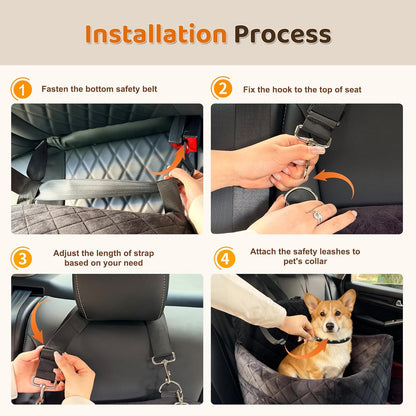 Installation Process

1 Fasten the bottom safety belt

2 Fix the hook to the top of seat

3 Adjust the length of strap based on your need

4 Attach the safety leashes to pet's collar