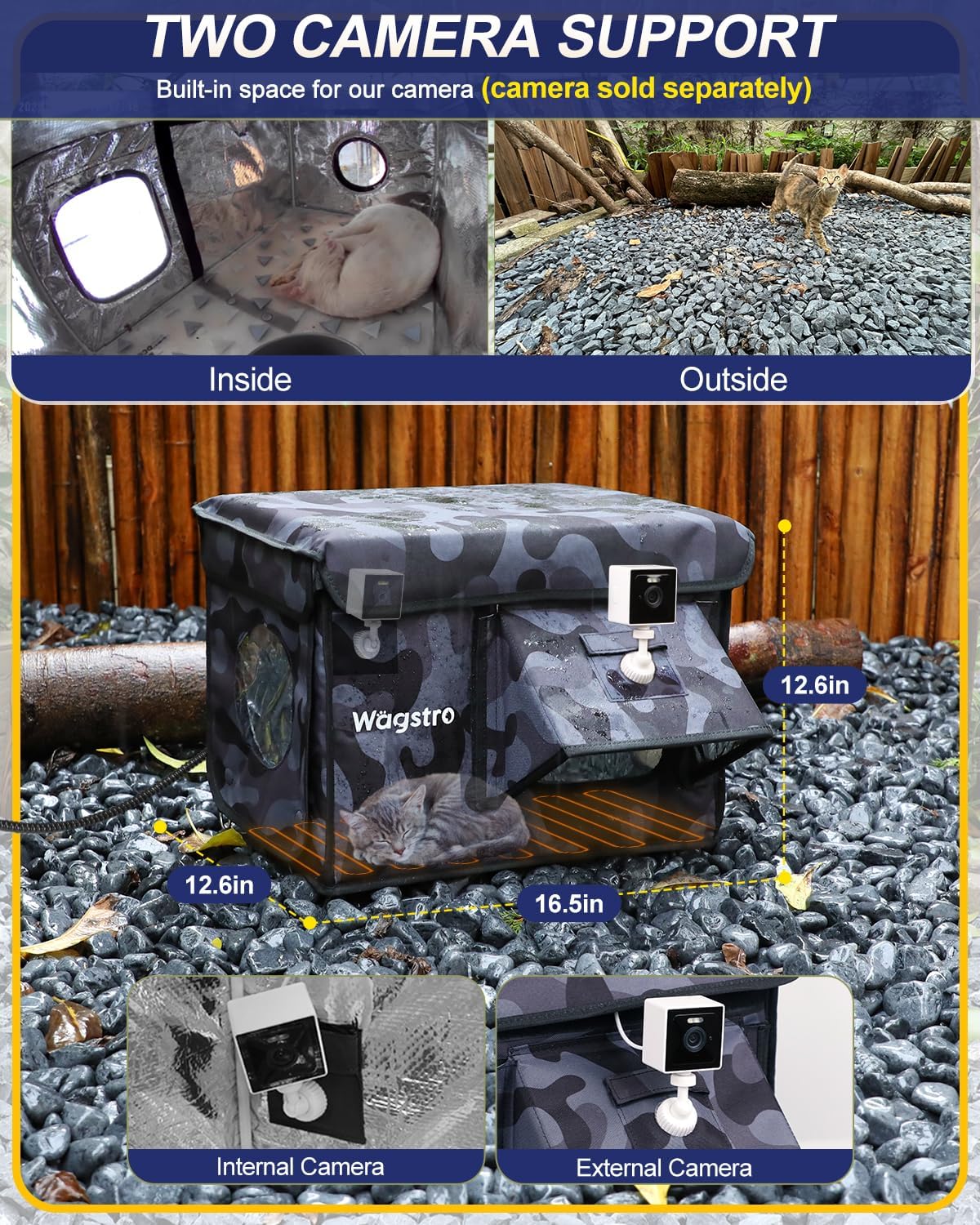 TWO CAMERA SUPPORT

Built-in space for our camera (camera sold separately)

Inside

Outside

Wägstro

12.6in

12.6in

16.5in

Internal Camera

External Camera