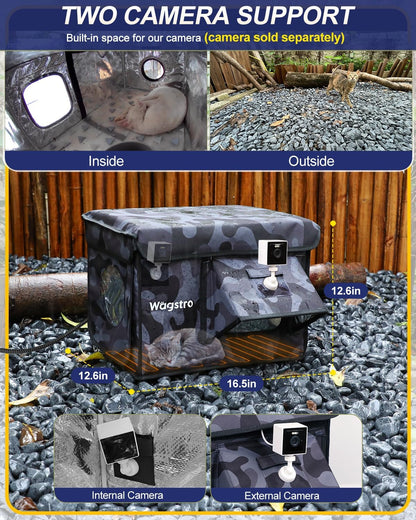 TWO CAMERA SUPPORT

Built-in space for our camera (camera sold separately)

Inside

Outside

Wagstro

12.6in

12.6in

16.5in

Internal Camera

External Camera