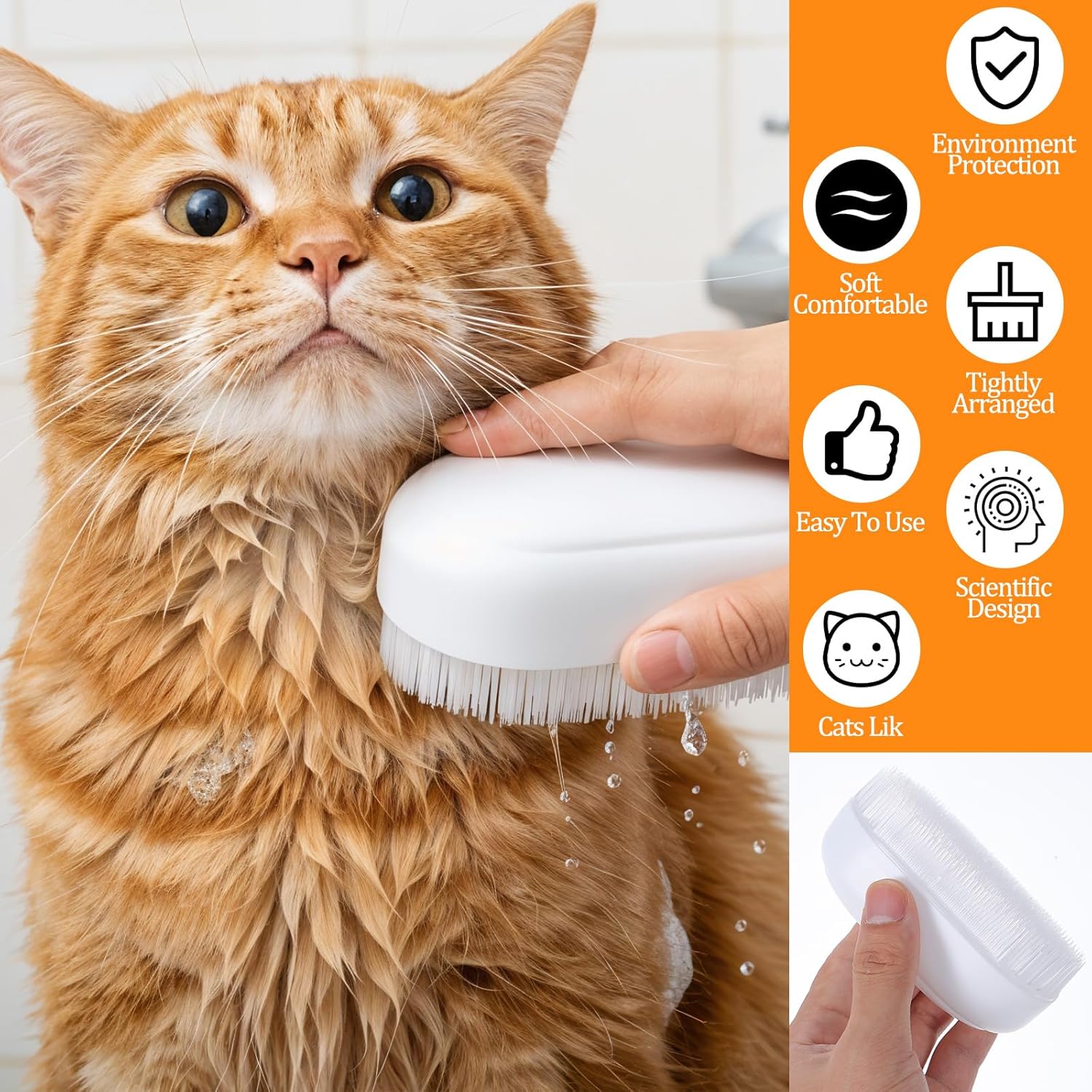 Environment Protection

Soft Comfortable

Tightly Arranged

Easy To Use

Scientific Design

Cats Lik