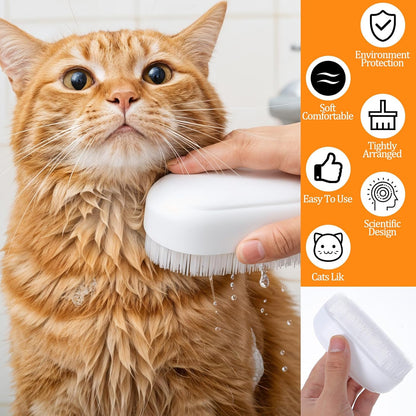 Environment Protection

Soft Comfortable

Tightly Arranged

Easy To Use

Scientific Design

Cats Lik