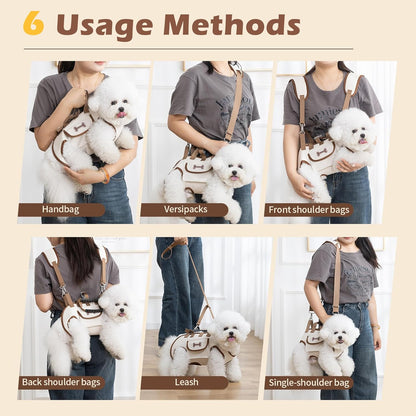 6 Usage Methods

Handbag

Versipacks

Front shoulder bags

Back shoulder bags

Leash

Single-shoulder bag