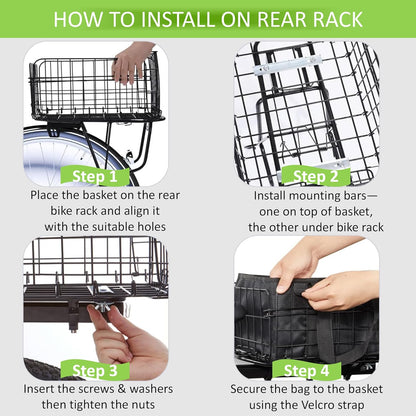 HOW TO INSTALL ON REAR RACK

Step 1
Place the basket on the rear bike rack and align it with the suitable holes

Step 2
Install mounting bars— one on top of basket, the other under bike rack

Step 3
Insert the screws & washers then tighten the nuts

Step 4
Secure the bag to the basket using the Velcro strap