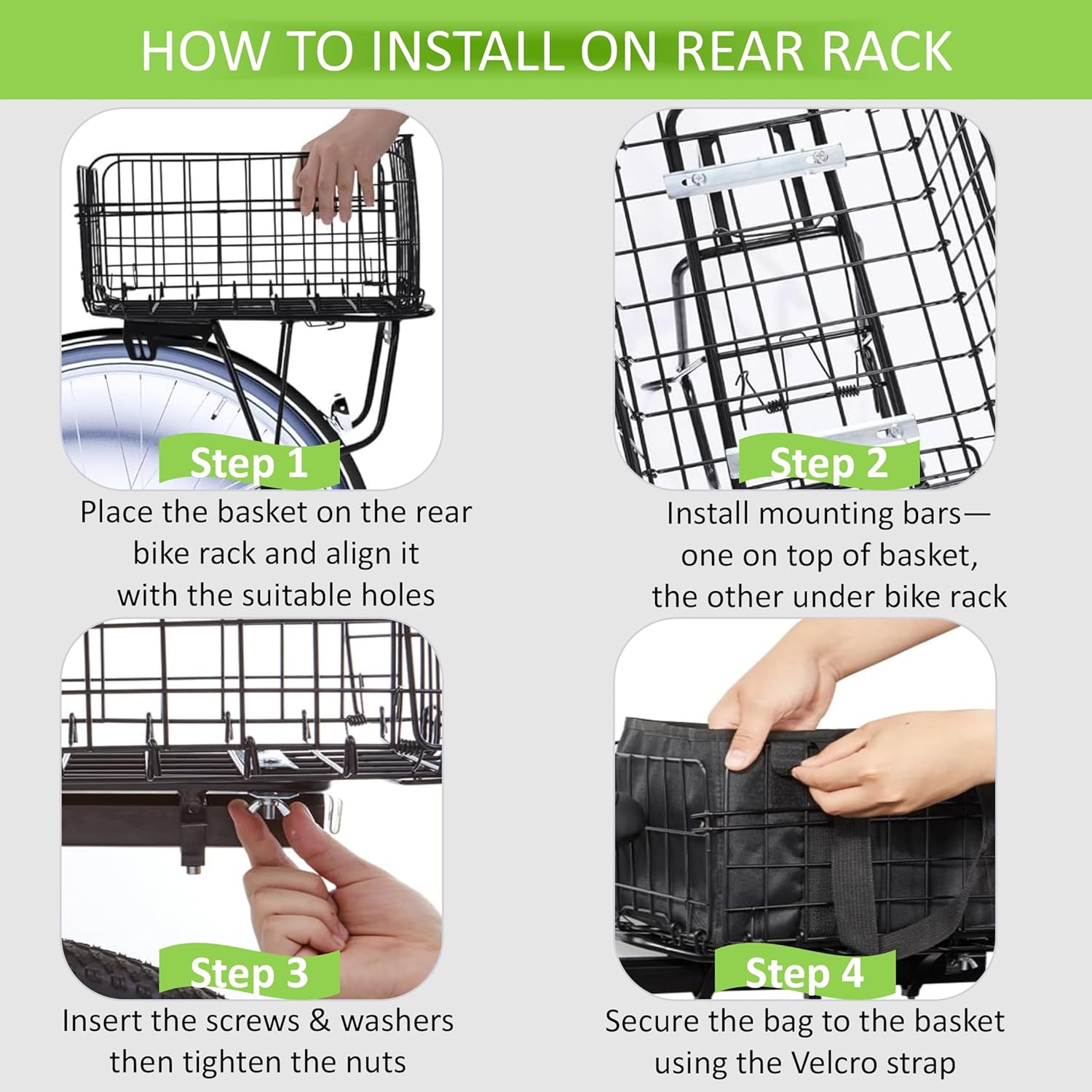 HOW TO INSTALL ON REAR RACK

Step 1
Place the basket on the rear bike rack and align it with the suitable holes

Step 2
Install mounting bars— one on top of basket, the other under bike rack

Step 3
Insert the screws & washers then tighten the nuts

Step 4
Secure the bag to the basket using the Velcro strap