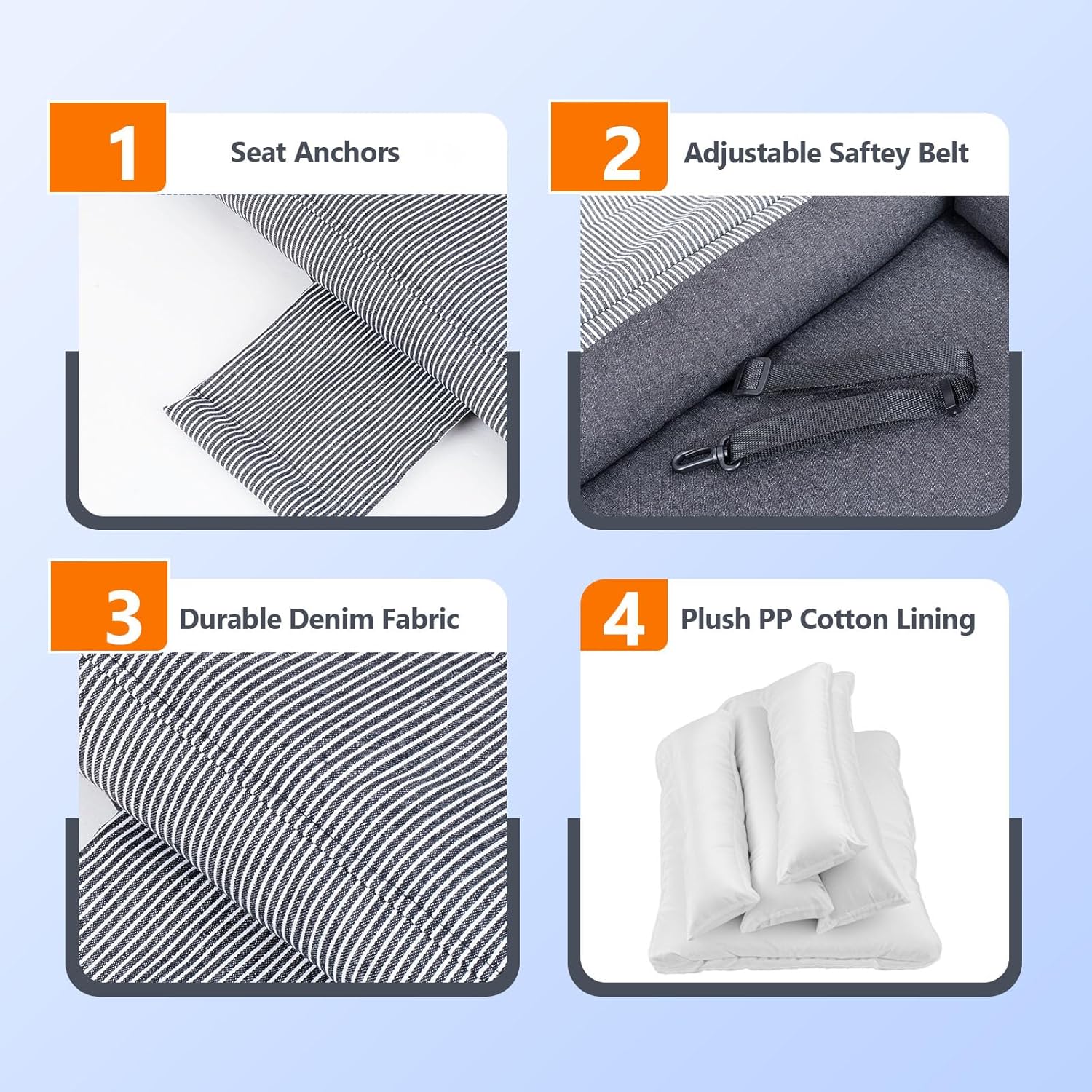 1 Seat Anchors

2 Adjustable Saftey Belt

3 Durable Denim Fabric

4 Plush PP Cotton Lining