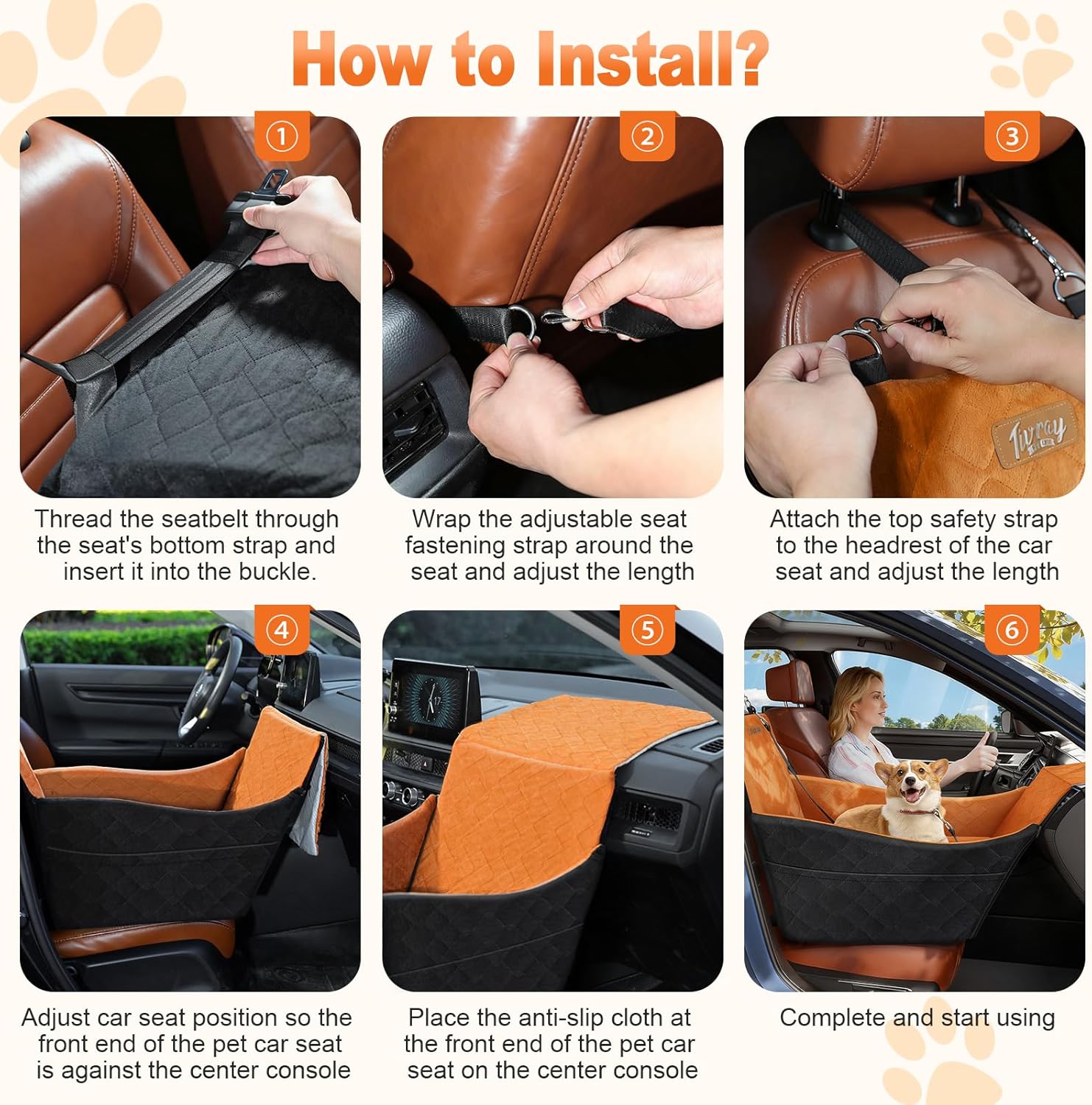 How to Install?

①

Thread the seatbelt through the seat's bottom strap and insert it into the buckle.

②

Wrap the adjustable seat fastening strap around the seat and adjust the length

③

Tivray

Attach the top safety strap to the headrest of the car seat and adjust the length

④

Adjust car seat position so the front end of the pet car seat is against the center console

⑤

Place the anti-slip cloth at the front end of the pet car seat on the center console

⑥

Complete and start using