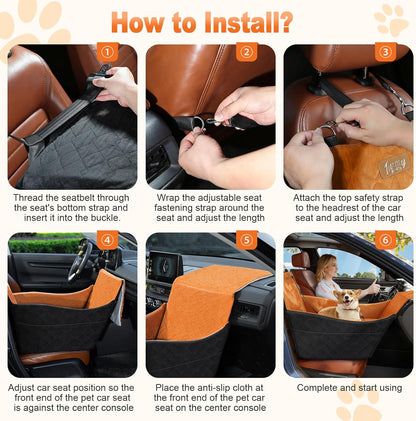 How to Install?

①

Thread the seatbelt through the seat's bottom strap and insert it into the buckle.

②

Wrap the adjustable seat fastening strap around the seat and adjust the length

③

Attach the top safety strap to the headrest of the car seat and adjust the length

④

Adjust car seat position so the front end of the pet car seat is against the center console

⑤

Place the anti-slip cloth at the front end of the pet car seat on the center console

⑥

Complete and start using