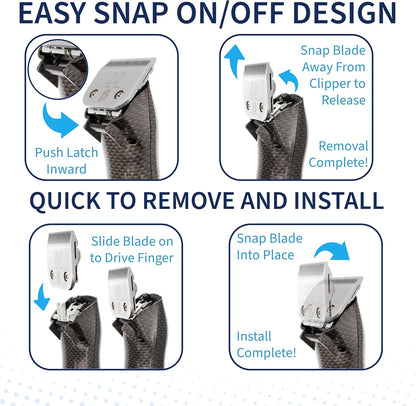 EASY SNAP ON/OFF DESIGN

Push Latch Inward

Snap Blade Away From Clipper to Release

Removal Complete!

QUICK TO REMOVE AND INSTALL

Slide Blade on to Drive Finger

Snap Blade Into Place

Install Complete!