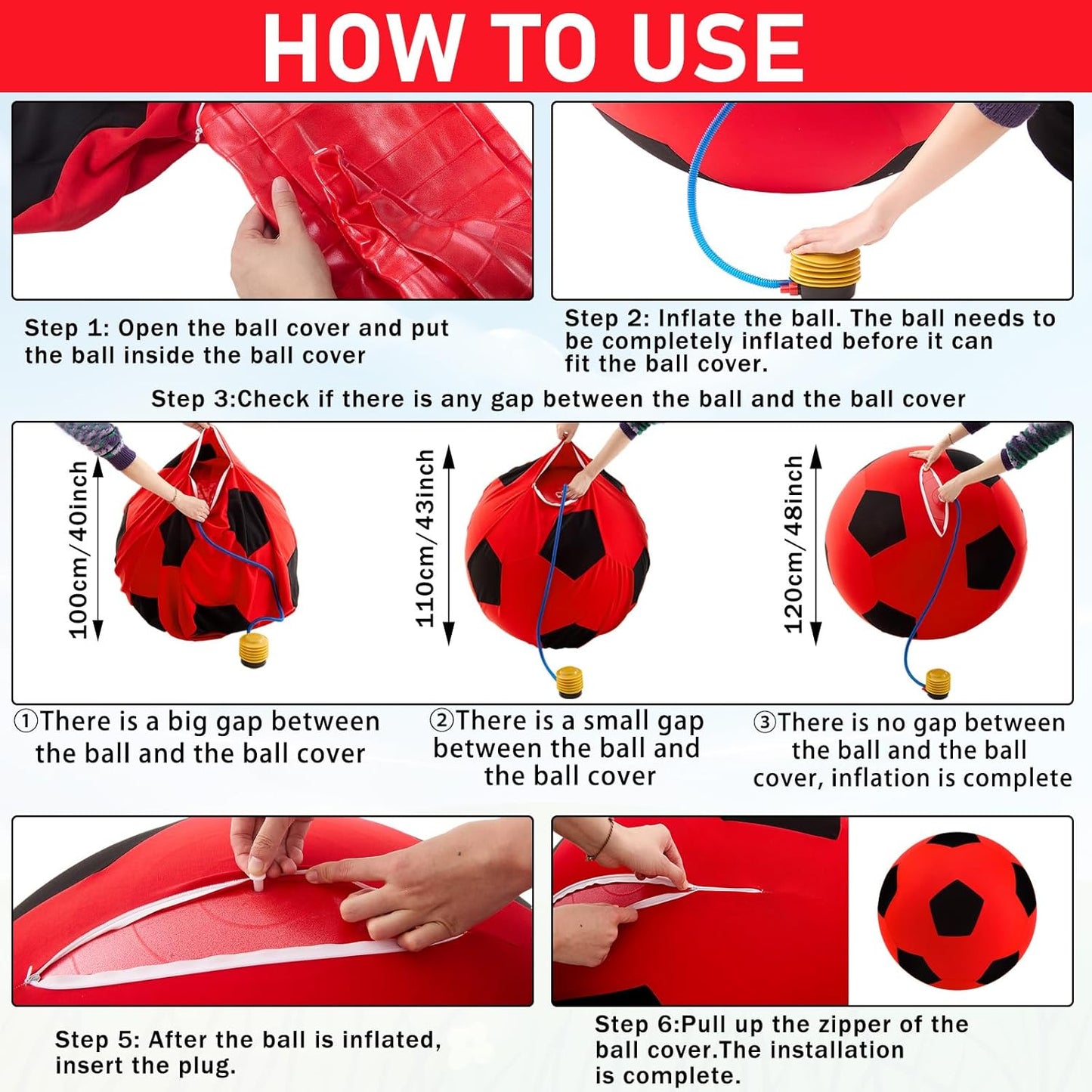 HOW TO USE

Step 1: Open the ball cover and put the ball inside the ball cover

Step 2: Inflate the ball. The ball needs to be completely inflated before it can fit the ball cover.

Step 3:Check if there is any gap between the ball and the ball cover

100cm/40inch

110cm/43inch

120cm/48inch

①There is a big gap between the ball and the ball cover

②There is a small gap between the ball and the ball cover

③There is no gap between the ball and the ball cover, inflation is complete

Step 5: After the ball is inflated, insert the plug.

Step 6:Pull up the zipper of the ball cover.The installation is complete.