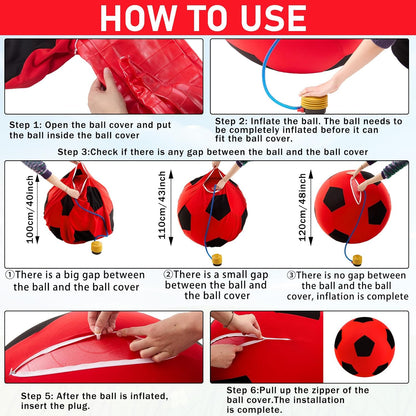 HOW TO USE

Step 1: Open the ball cover and put the ball inside the ball cover

Step 2: Inflate the ball. The ball needs to be completely inflated before it can fit the ball cover.

Step 3:Check if there is any gap between the ball and the ball cover

100cm/40inch

110cm/43inch

120cm/48inch

①There is a big gap between the ball and the ball cover

②There is a small gap between the ball and the ball cover

③There is no gap between the ball and the ball cover, inflation is complete

Step 5: After the ball is inflated, insert the plug.

Step 6:Pull up the zipper of the ball cover.The installation is complete.