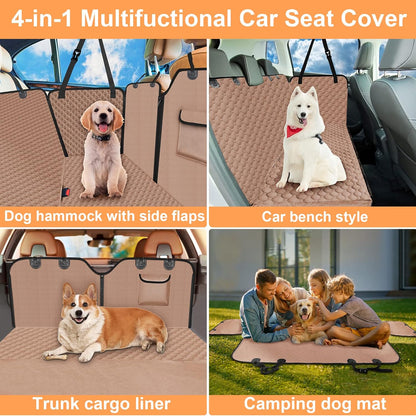 4-in-1 Multifuctional Car Seat Cover

Dog hammock with side flaps

Car bench style

Trunk cargo liner

Camping dog mat