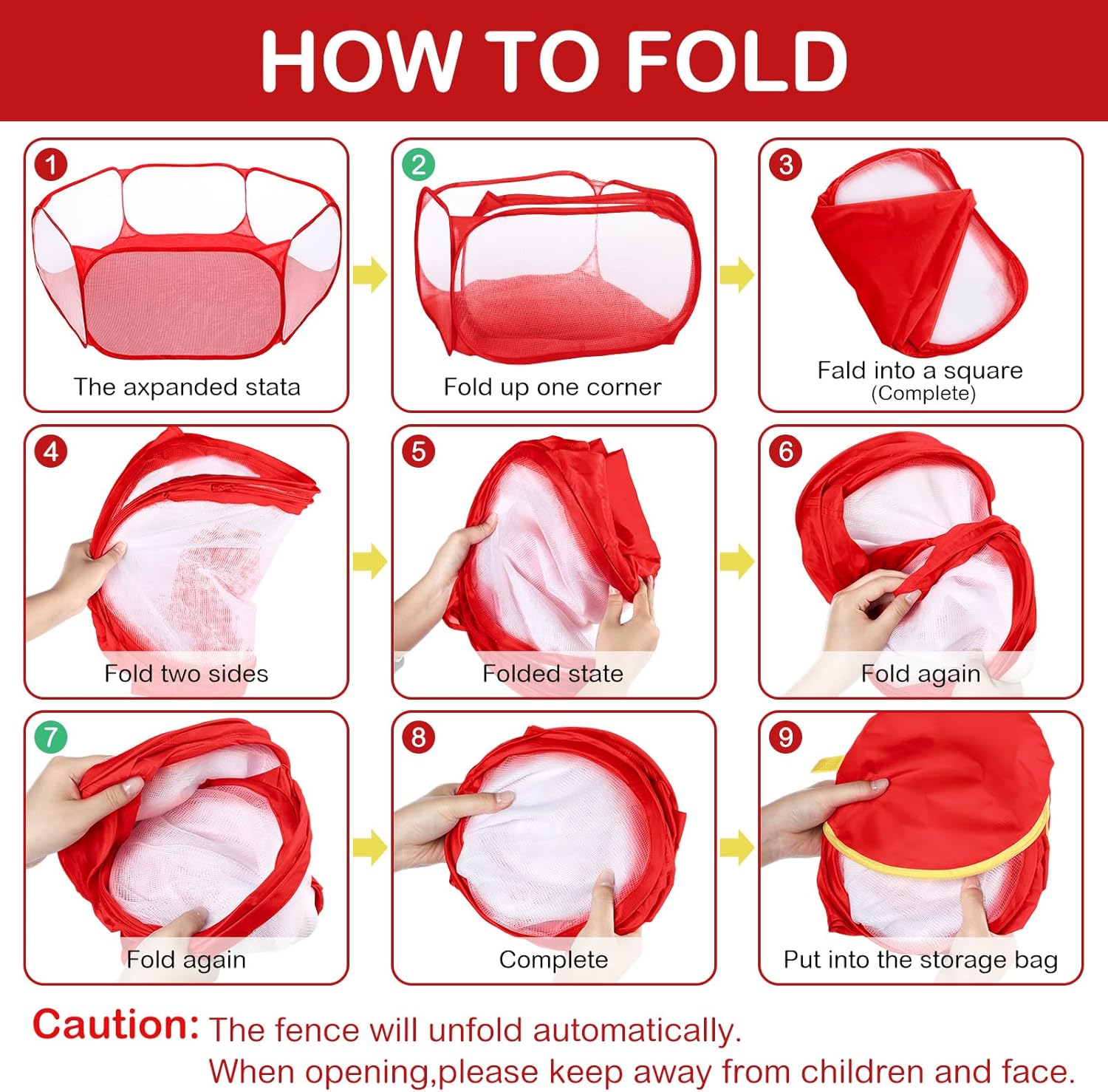 HOW TO FOLD

1
The axpanded stata

2
Fold up one corner

3
Fald into a square
(Complete)

4
Fold two sides

5
Folded state

6
Fold again

7
Fold again

8
Complete

9
Put into the storage bag

Caution: The fence will unfold automatically.
When opening,please keep away from children and face.