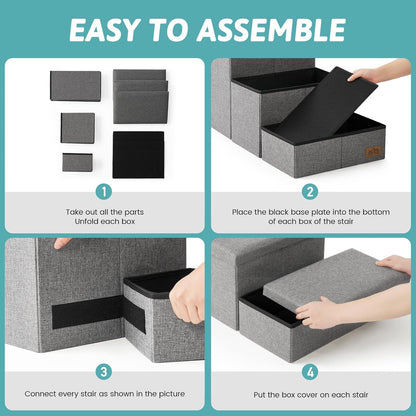 EASY TO ASSEMBLE

1

Take out all the parts
Unfold each box

2

Place the black base plate into the bottom of each box of the stair

3

Connect every stair as shown in the picture

4

Put the box cover on each stair