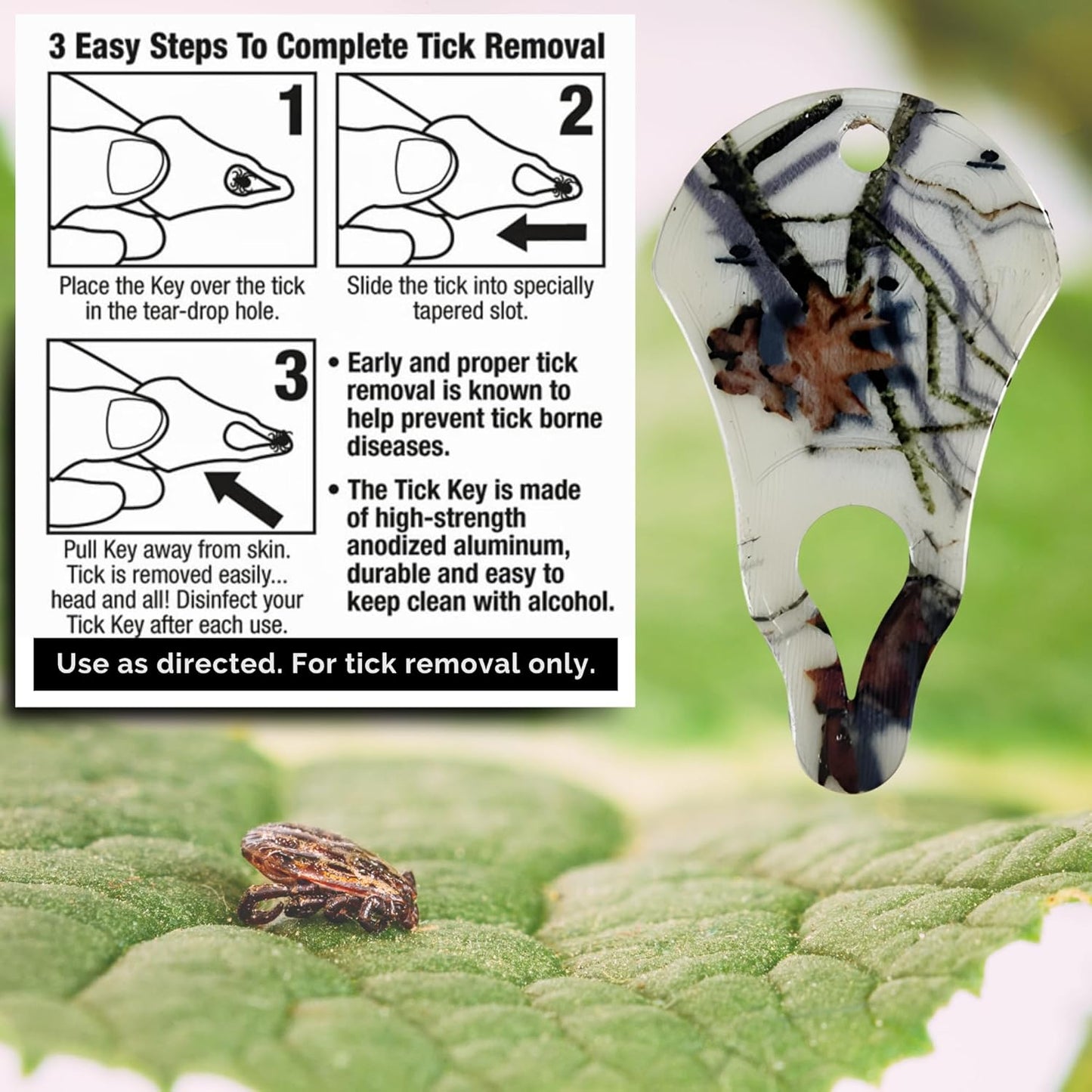 3 Easy Steps To Complete Tick Removal

1

Place the Key over the tick in the tear-drop hole.

2

Slide the tick into specially tapered slot.

3

Pull Key away from skin. Tick is removed easily... head and all! Disinfect your Tick Key after each use.

• Early and proper tick removal is known to help prevent tick borne diseases.

• The Tick Key is made of high-strength anodized aluminum, durable and easy to keep clean with alcohol.

Use as directed. For tick removal only.