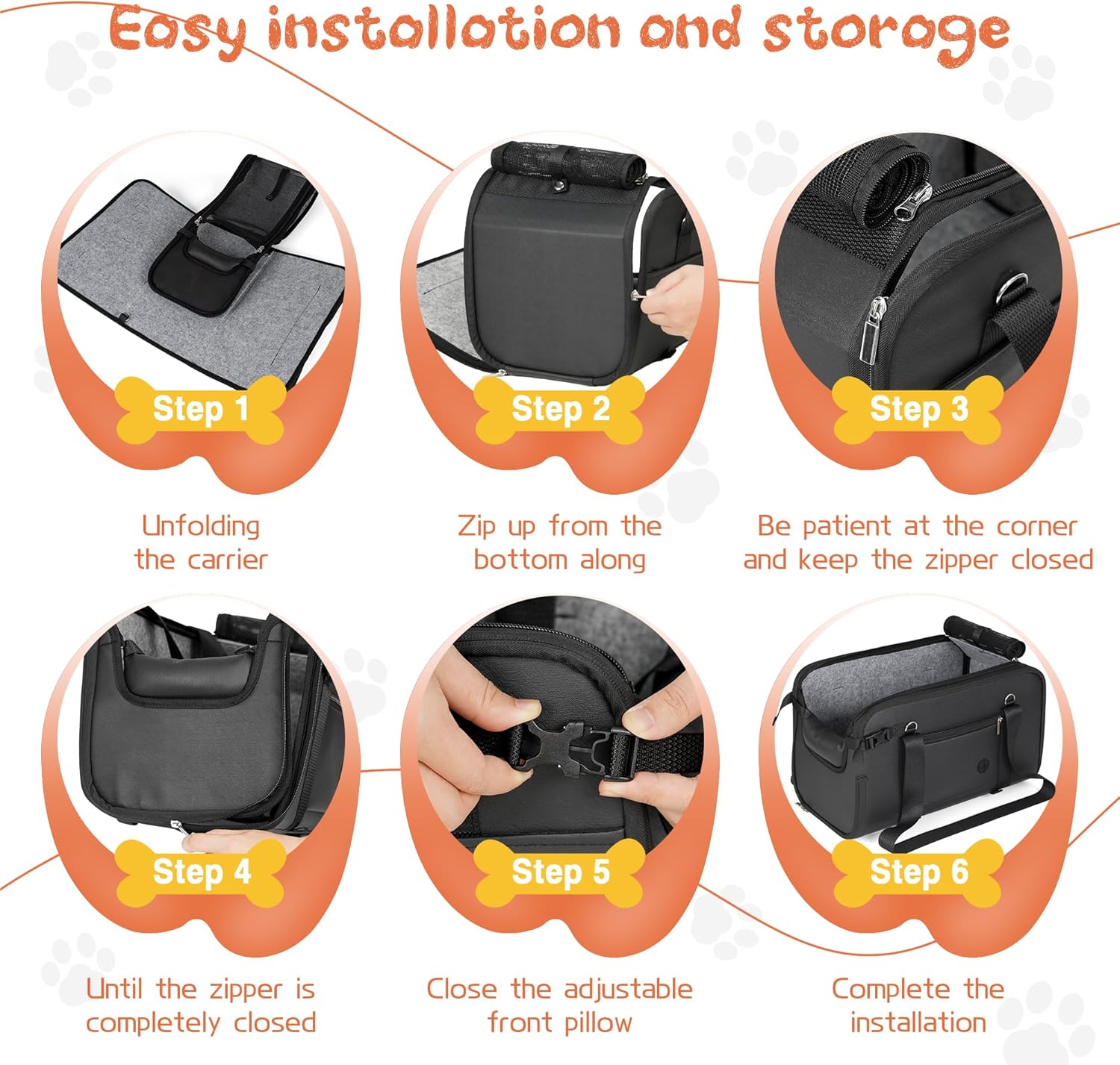 Easy installation and storage

Step 1

Unfolding the carrier

Step 2

Zip up from the bottom along

Step 3

Be patient at the corner and keep the zipper closed

Step 4

Until the zipper is completely closed

Step 5

Close the adjustable front pillow

Step 6

Complete the installation