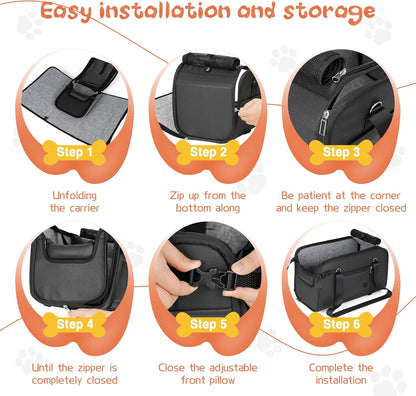 Easy installation and storage

Step 1

Unfolding the carrier

Step 2

Zip up from the bottom along

Step 3

Be patient at the corner and keep the zipper closed

Step 4

Until the zipper is completely closed

Step 5

Close the adjustable front pillow

Step 6

Complete the installation