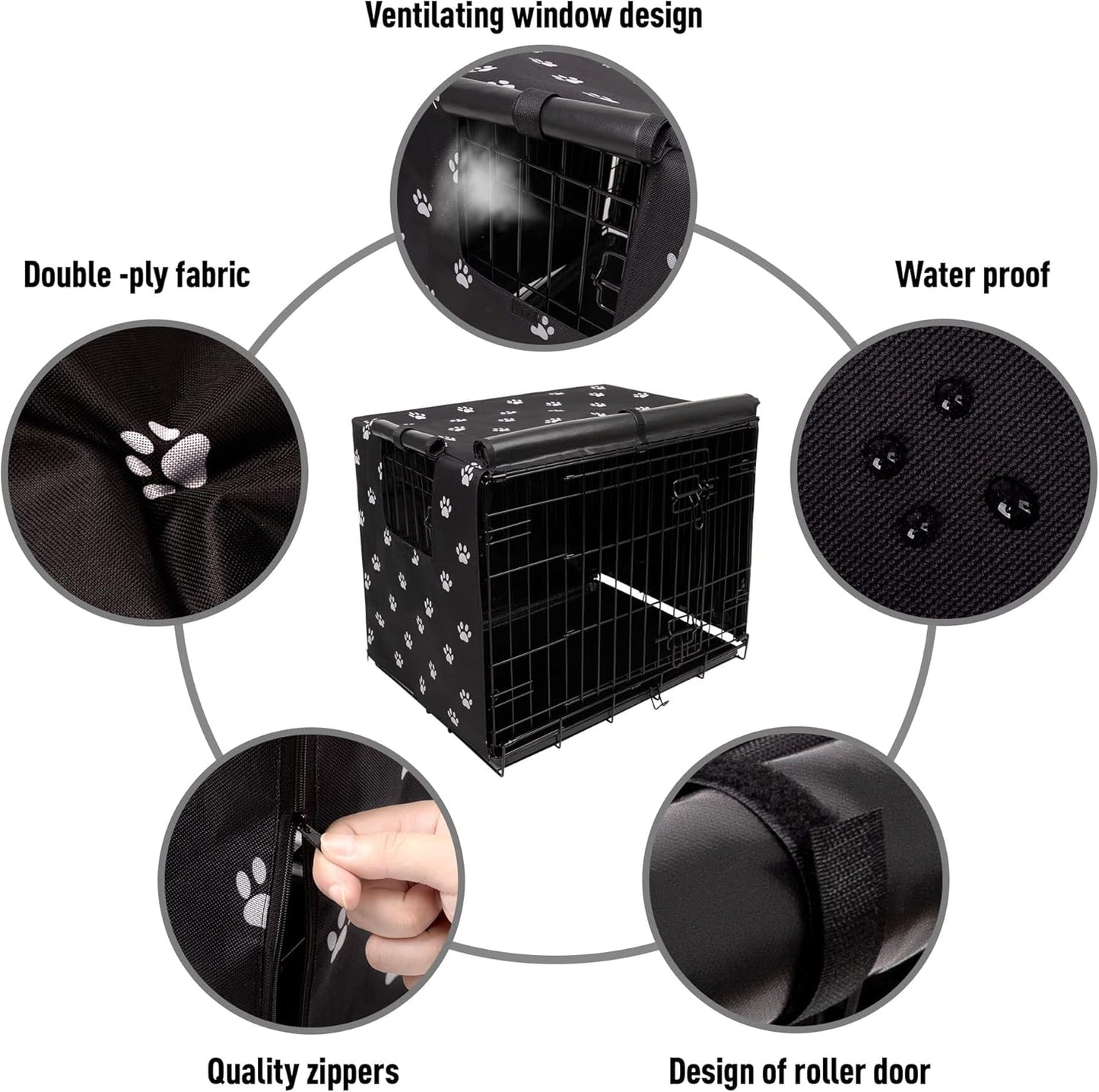 Ventilating window design

Double -ply fabric

Water proof

Quality zippers

Design of roller door