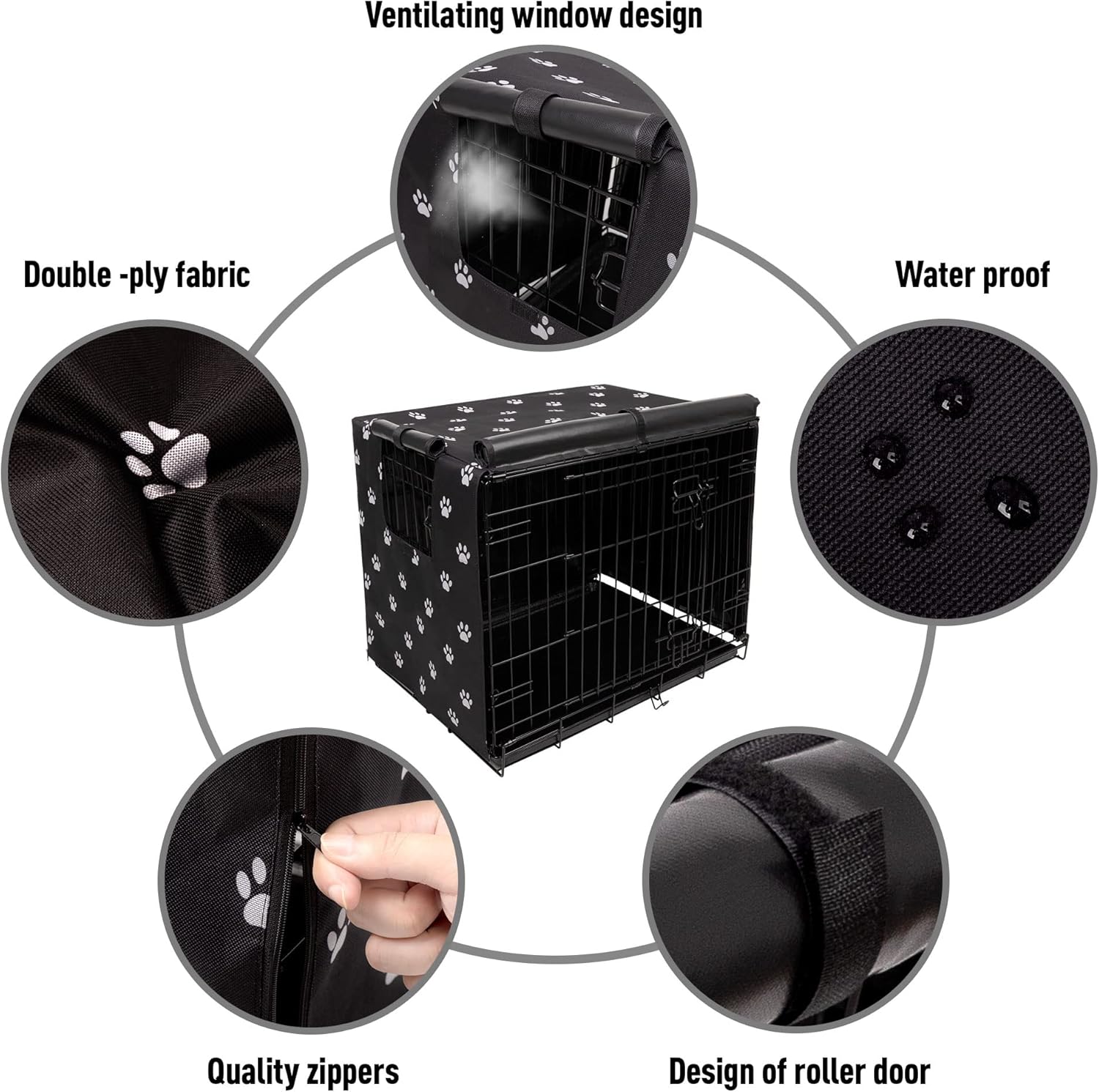 Ventilating window design

Double -ply fabric

Water proof

Quality zippers

Design of roller door