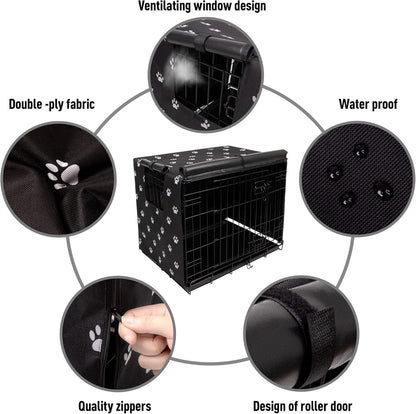 Ventilating window design

Double -ply fabric

Water proof

Quality zippers

Design of roller door