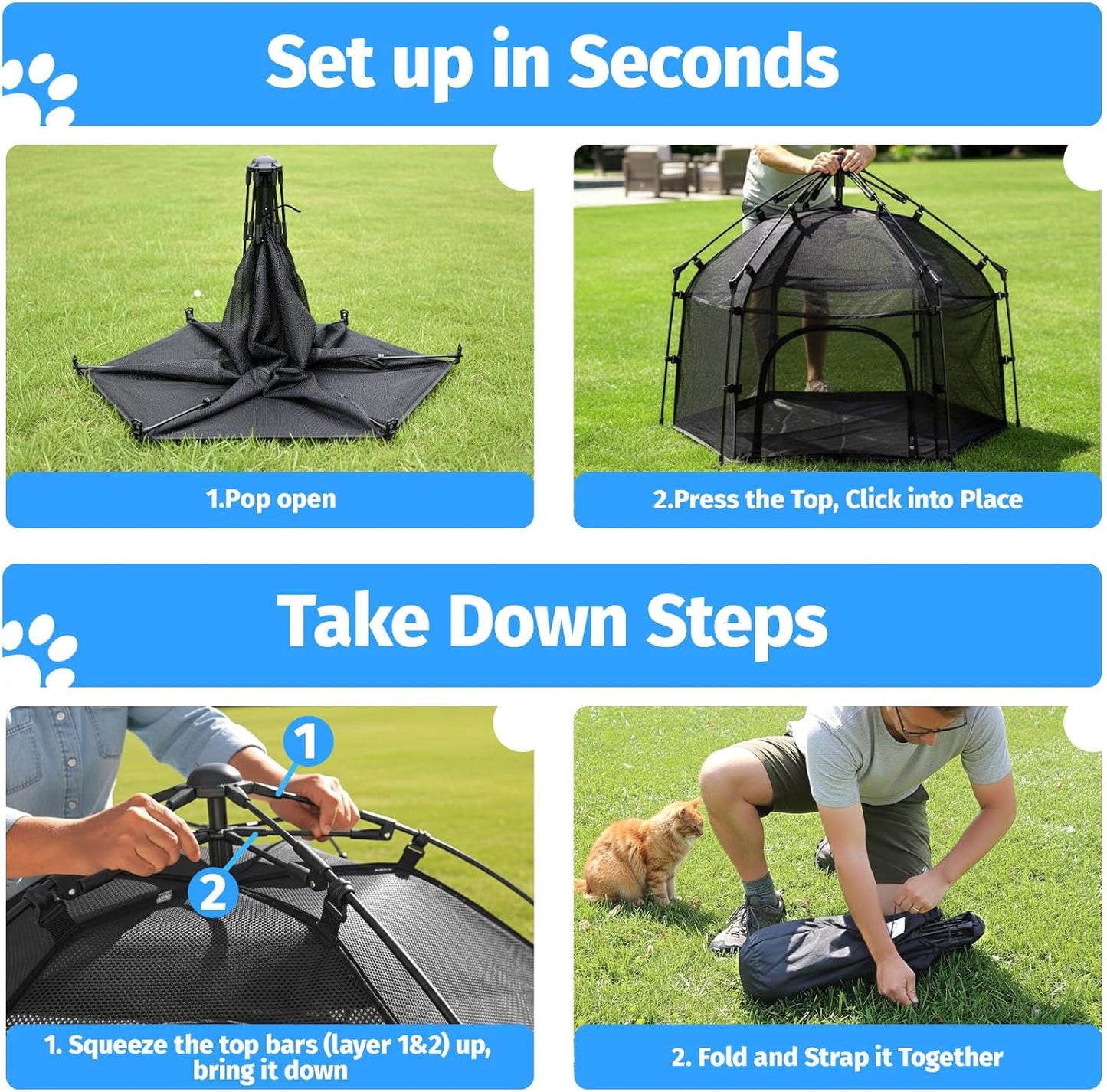 Set up in Seconds

1.Pop open

2.Press the Top, Click into Place

Take Down Steps

1

2

1. Squeeze the top bars (layer 1&2) up, bring it down

2. Fold and Strap it Together