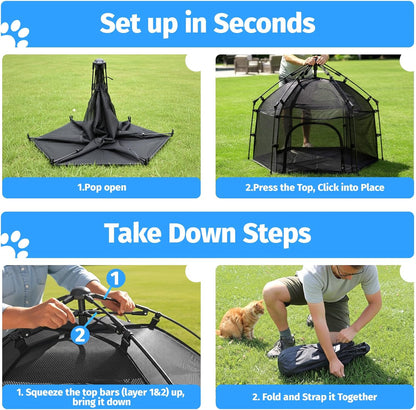 Set up in Seconds

1.Pop open

2.Press the Top, Click into Place

Take Down Steps

1

2

1. Squeeze the top bars (layer 1&2) up, bring it down

2. Fold and Strap it Together