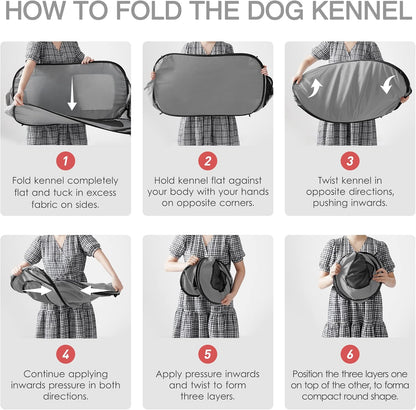 HOW TO FOLD THE DOG KENNEL

1

Fold kennel completely flat and tuck in excess fabric on sides.

2

Hold kennel flat against your body with your hands on opposite corners.

3

Twist kennel in opposite directions, pushing inwards.

4

Continue applying inwards pressure in both directions.

5

Apply pressure inwards and twist to form three layers.

6

Position the three layers one on top of the other, to forma compact round shape.