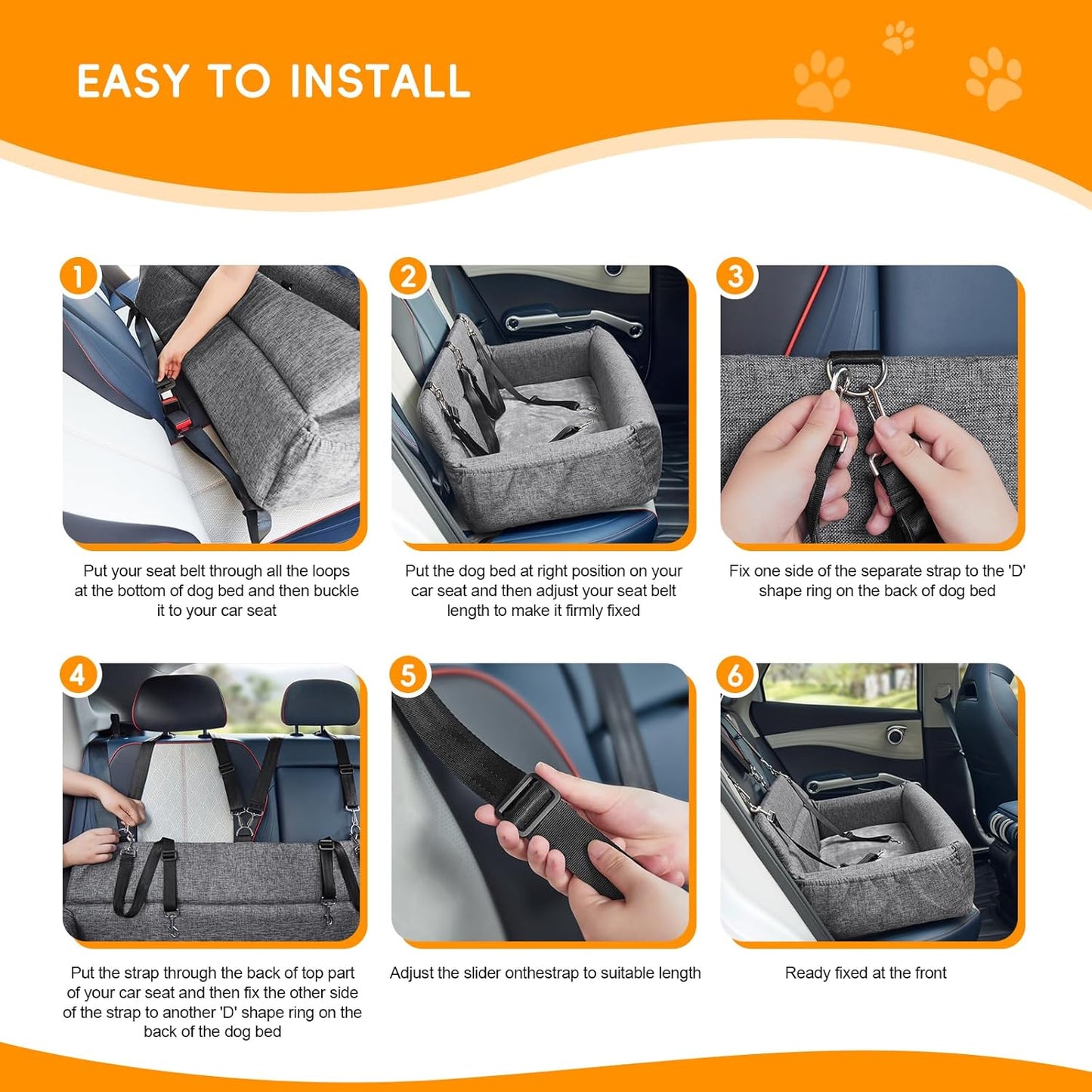 EASY TO INSTALL

1

Put your seat belt through all the loops at the bottom of dog bed and then buckle it to your car seat

2

Put the dog bed at right position on your car seat and then adjust your seat belt length to make it firmly fixed

3

Fix one side of the separate strap to the 'D' shape ring on the back of dog bed

4

Put the strap through the back of top part of your car seat and then fix the other side of the strap to another 'D' shape ring on the back of the dog bed

5

Adjust the slider onthestrap to suitable length

6

Ready fixed at the front