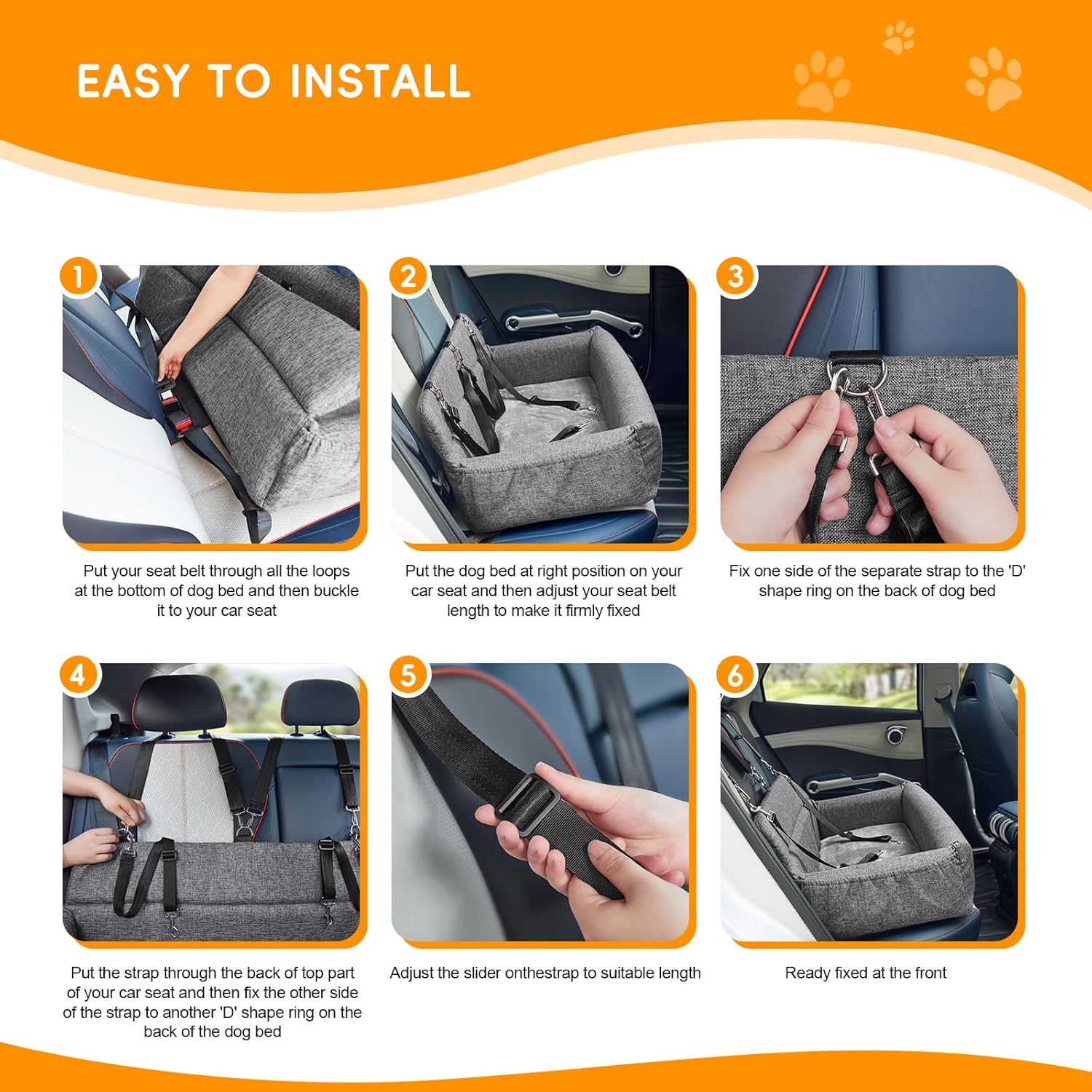 EASY TO INSTALL

1

Put your seat belt through all the loops at the bottom of dog bed and then buckle it to your car seat

2

Put the dog bed at right position on your car seat and then adjust your seat belt length to make it firmly fixed

3

Fix one side of the separate strap to the 'D' shape ring on the back of dog bed

4

Put the strap through the back of top part of your car seat and then fix the other side of the strap to another 'D' shape ring on the back of the dog bed

5

Adjust the slider onthestrap to suitable length

6

Ready fixed at the front