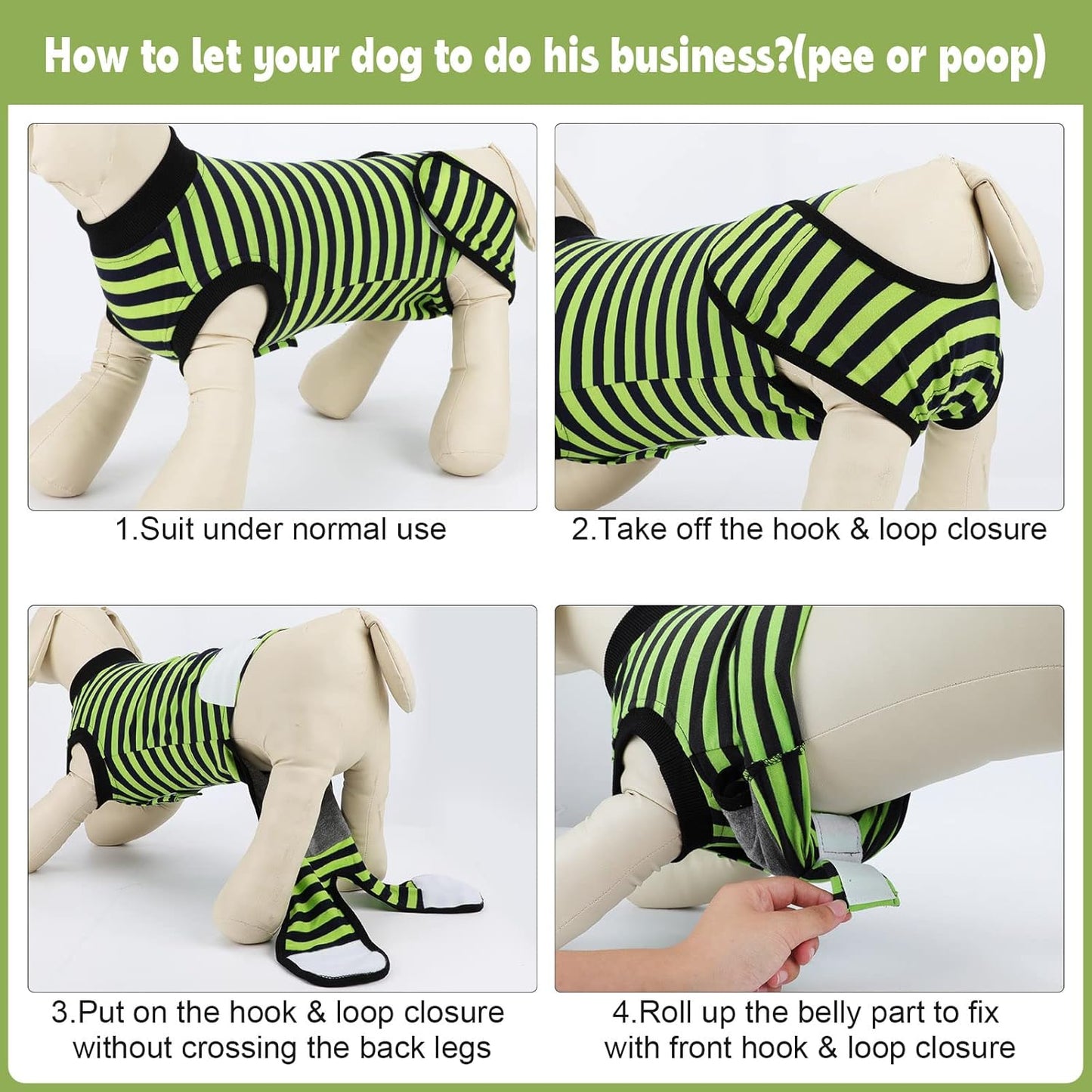 How to let your dog to do his business?(pee or poop)

1.Suit under normal use

2.Take off the hook & loop closure

3.Put on the hook & loop closure without crossing the back legs

4.Roll up the belly part to fix with front hook & loop closure