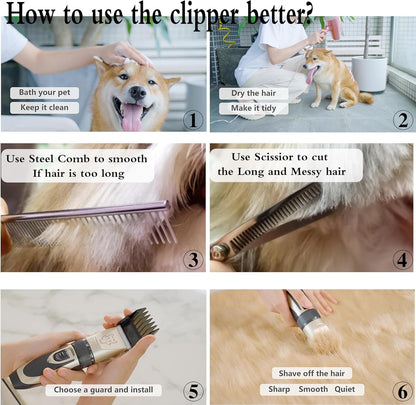 How to use the clipper better?

Bath your pet
Keep it clean
1

Dry the hair
Make it tidy
2

Use Steel Comb to smooth
If hair is too long
3

Use Scissior to cut
the Long and Messy hair
4

Choose a guard and install
5

Shave off the hair
Sharp Smooth Quiet
6