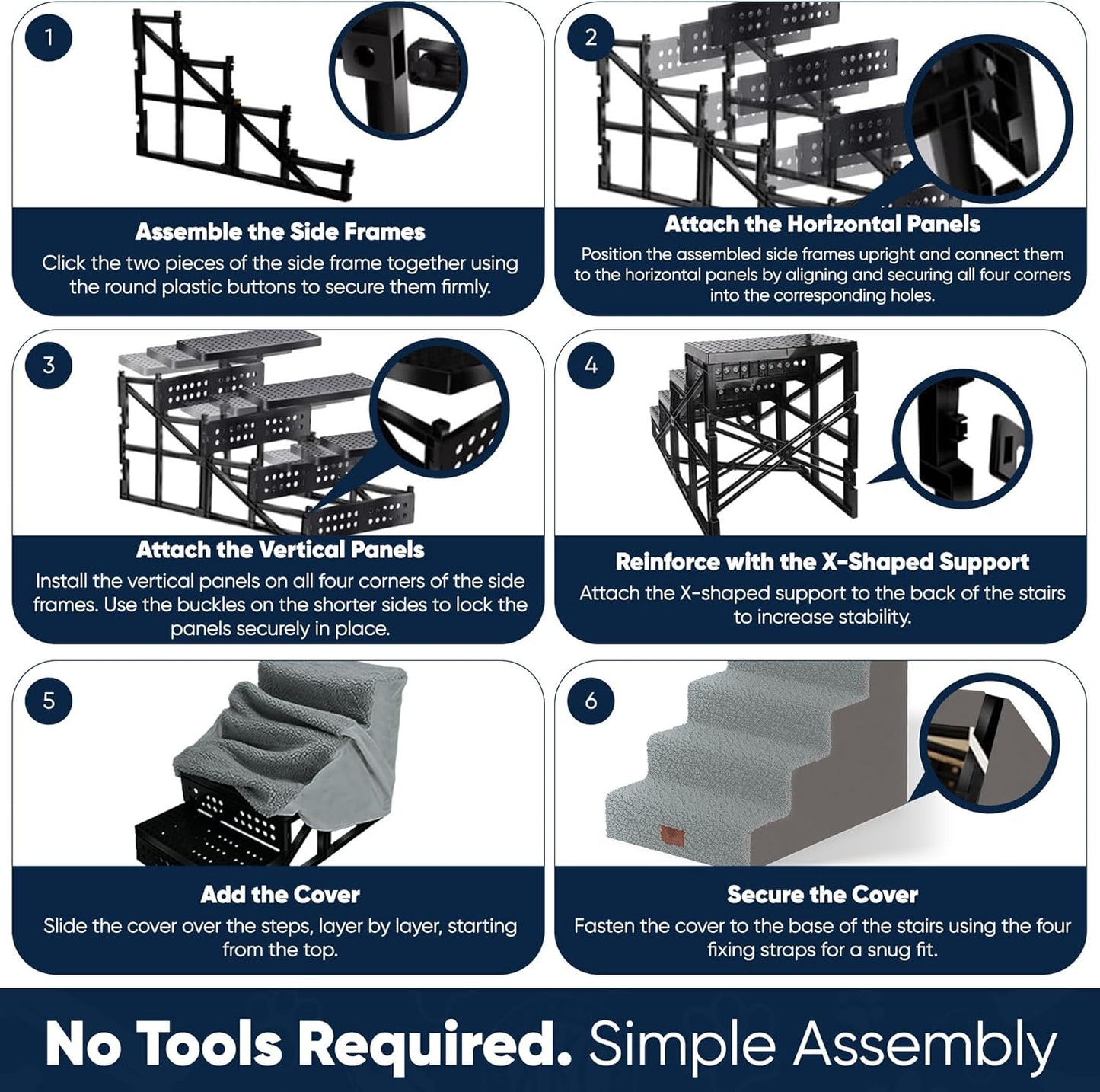 1

Assemble the Side Frames

Click the two pieces of the side frame together using the round plastic buttons to secure them firmly.

2

Attach the Horizontal Panels

Position the assembled side frames upright and connect them to the horizontal panels by aligning and securing all four corners into the corresponding holes.

3

Attach the Vertical Panels

Install the vertical panels on all four corners of the side frames. Use the buckles on the shorter sides to lock the panels securely in place.

4

Reinforce with the X-Shaped Support

Attach the X-shaped support to the back of the stairs to increase stability.

5

Add the Cover

Slide the cover over the steps, layer by layer, starting from the top.

6

Secure the Cover

Fasten the cover to the base of the stairs using the four fixing straps for a snug fit.

No Tools Required. Simple Assembly