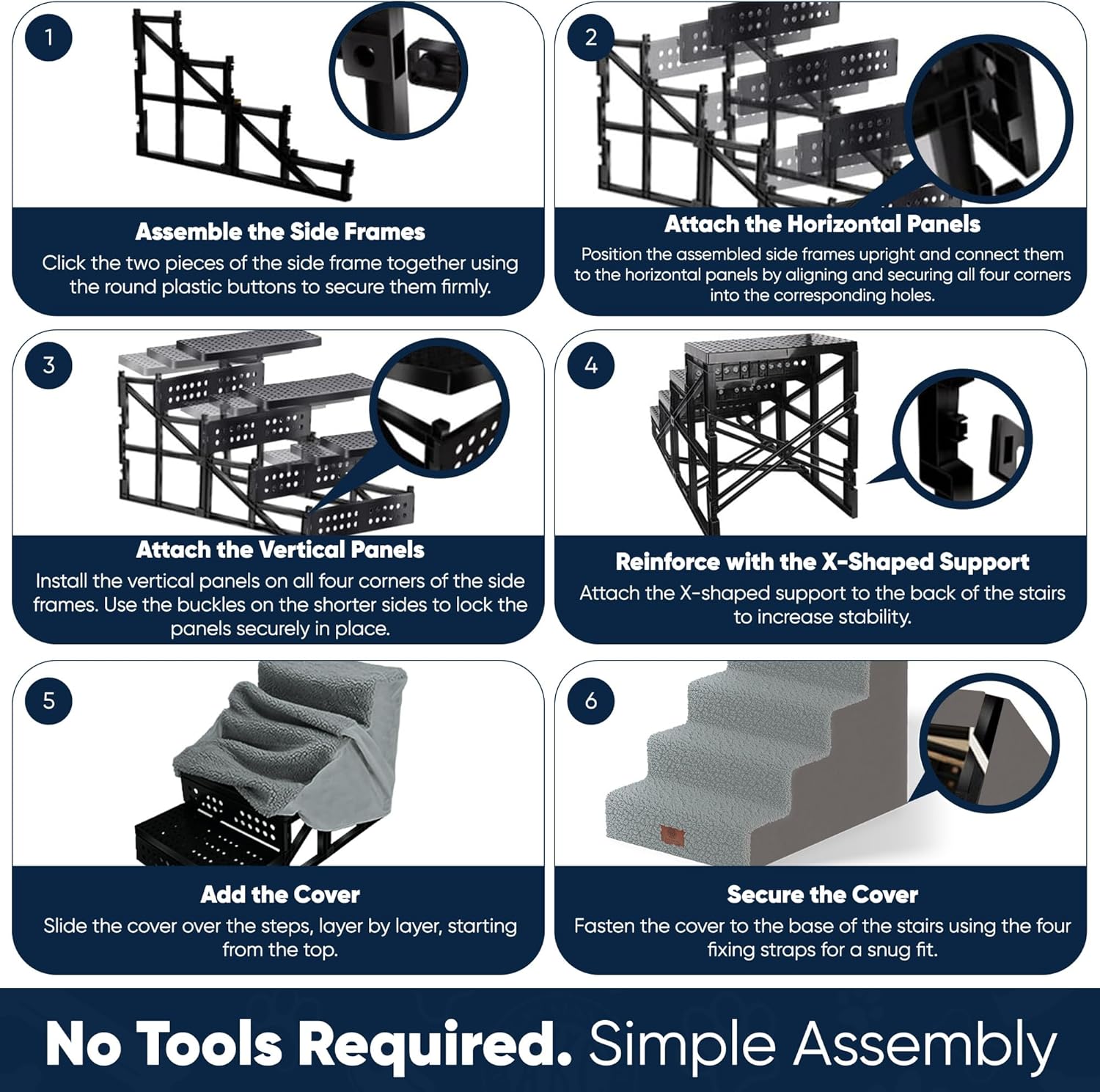 1

Assemble the Side Frames

Click the two pieces of the side frame together using the round plastic buttons to secure them firmly.

2

Attach the Horizontal Panels

Position the assembled side frames upright and connect them to the horizontal panels by aligning and securing all four corners into the corresponding holes.

3

Attach the Vertical Panels

Install the vertical panels on all four corners of the side frames. Use the buckles on the shorter sides to lock the panels securely in place.

4

Reinforce with the X-Shaped Support

Attach the X-shaped support to the back of the stairs to increase stability.

5

Add the Cover

Slide the cover over the steps, layer by layer, starting from the top.

6

Secure the Cover

Fasten the cover to the base of the stairs using the four fixing straps for a snug fit.

No Tools Required. Simple Assembly