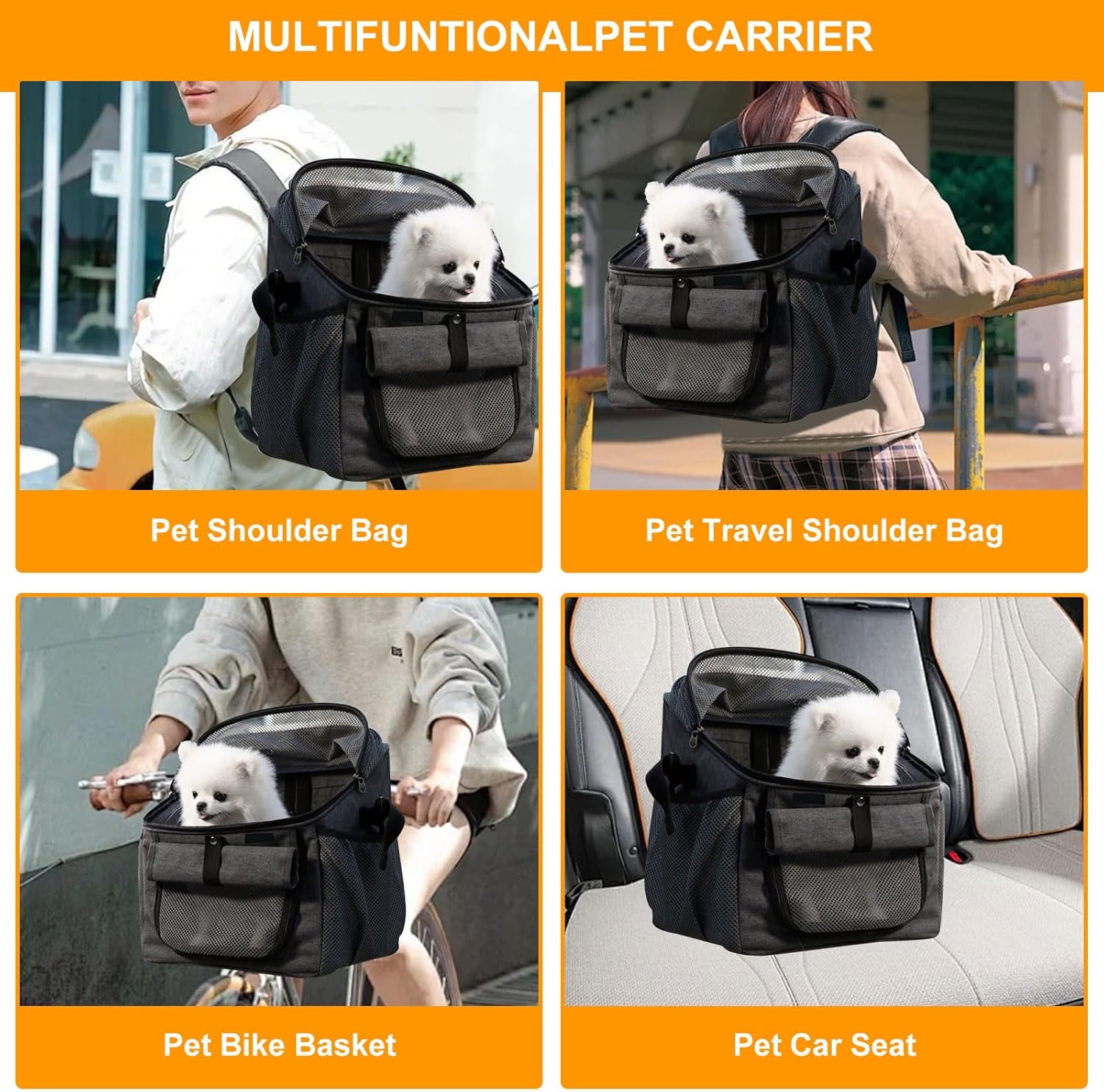 MULTIFUNTIONALPET CARRIER

Pet Shoulder Bag

Pet Travel Shoulder Bag

Pet Bike Basket

Pet Car Seat