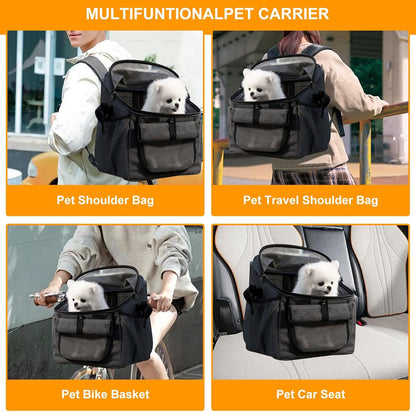 MULTIFUNTIONALPET CARRIER

Pet Shoulder Bag

Pet Travel Shoulder Bag

Pet Bike Basket

Pet Car Seat