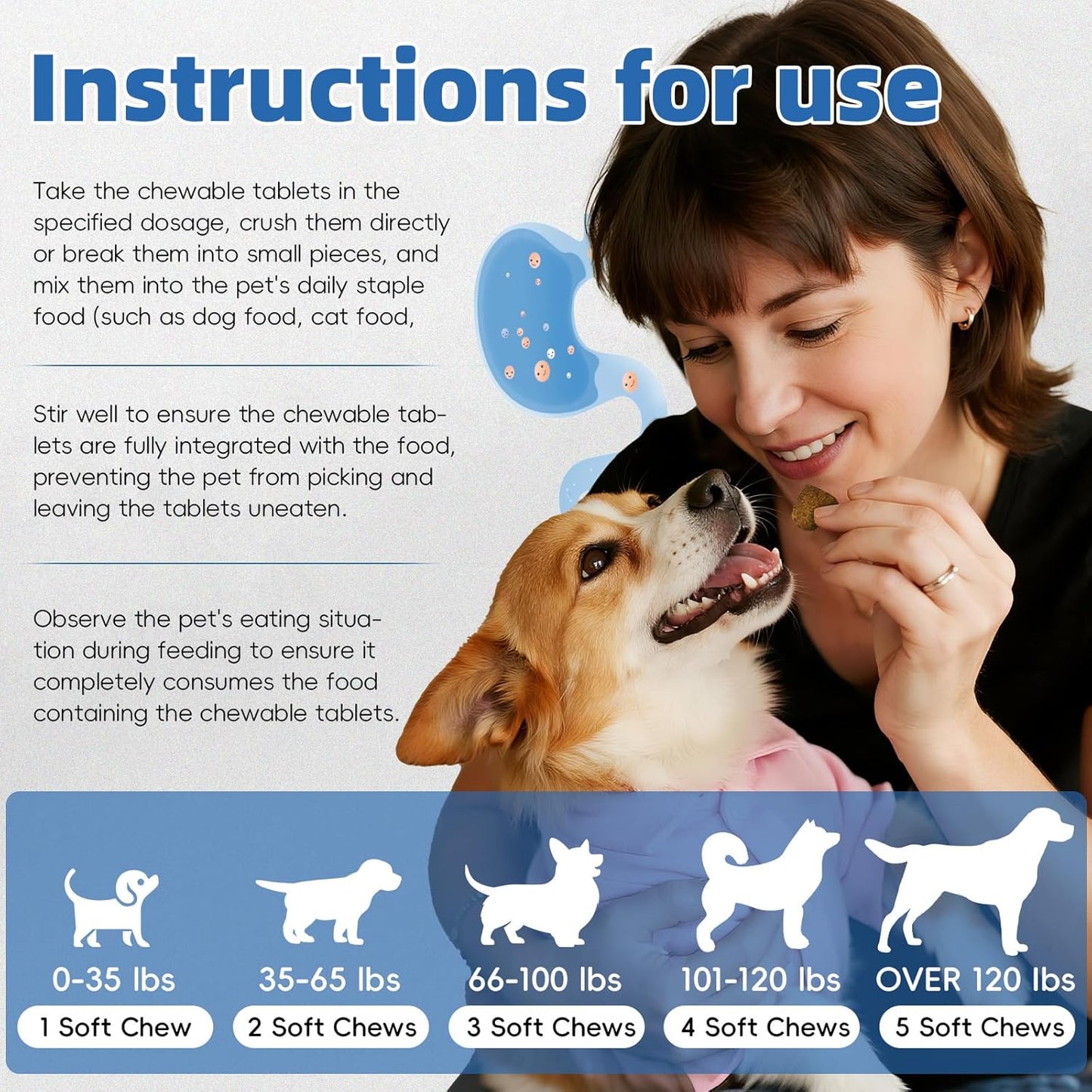 Instructions for use

Take the chewable tablets in the specified dosage, crush them directly or break them into small pieces, and mix them into the pet's daily staple food (such as dog food, cat food,

Stir well to ensure the chewable tablets are fully integrated with the food, preventing the pet from picking and leaving the tablets uneaten.

Observe the pet's eating situation during feeding to ensure it completely consumes the food containing the chewable tablets.

0-35 lbs
1 Soft Chew

35-65 lbs
2 Soft Chews

66-100 lbs
3 Soft Chews

101-120 lbs
4 Soft Chews

OVER 120 lbs
5 Soft Chews