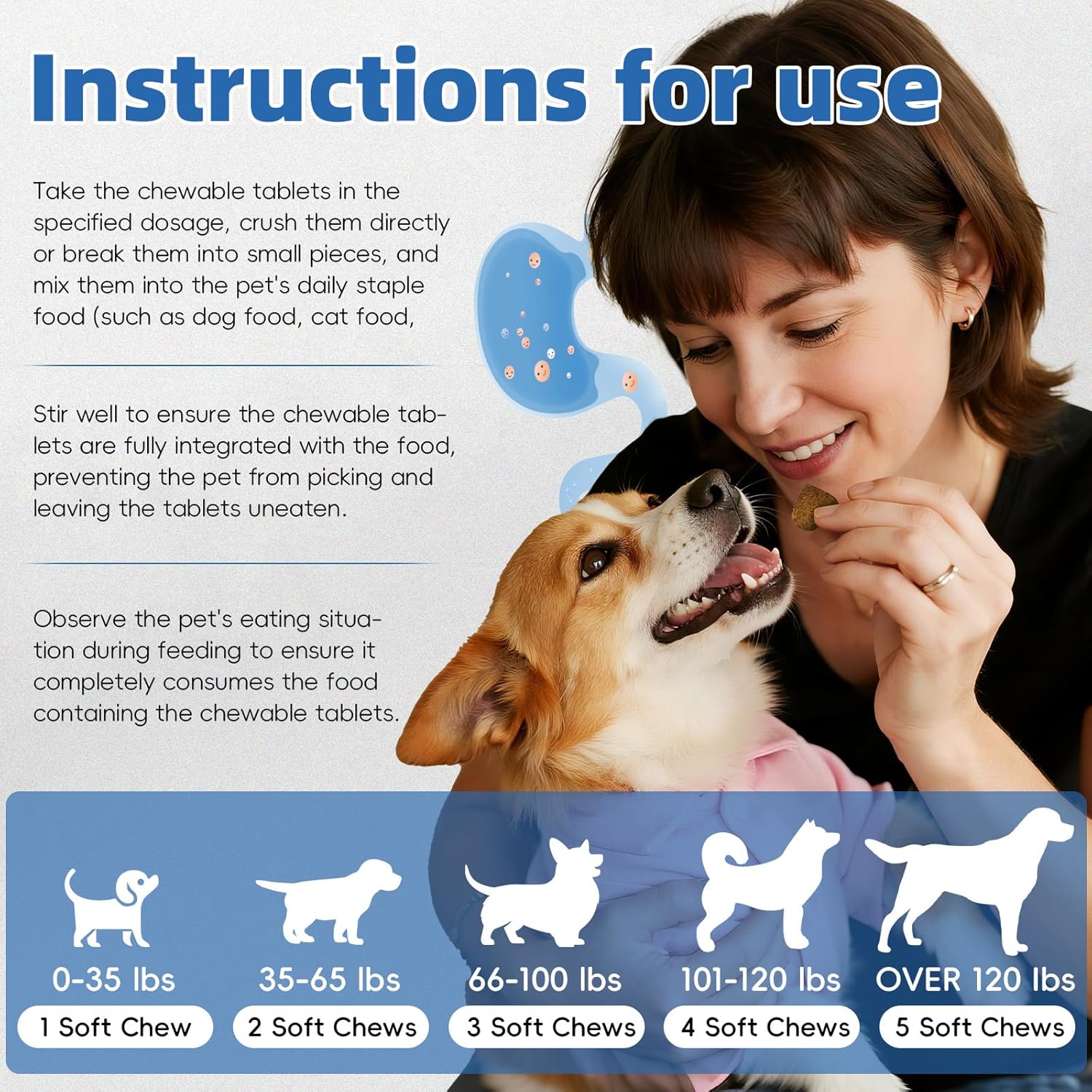 Instructions for use

Take the chewable tablets in the specified dosage, crush them directly or break them into small pieces, and mix them into the pet's daily staple food (such as dog food, cat food,

Stir well to ensure the chewable tablets are fully integrated with the food, preventing the pet from picking and leaving the tablets uneaten.

Observe the pet's eating situation during feeding to ensure it completely consumes the food containing the chewable tablets.

0-35 lbs
1 Soft Chew

35-65 lbs
2 Soft Chews

66-100 lbs
3 Soft Chews

101-120 lbs
4 Soft Chews

OVER 120 lbs
5 Soft Chews