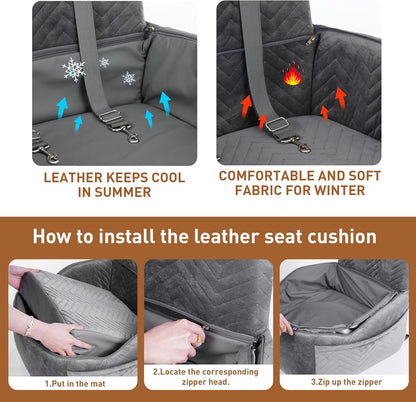 LEATHER KEEPS COOL IN SUMMER

COMFORTABLE AND SOFT FABRIC FOR WINTER

How to install the leather seat cushion

1.Put in the mat

2.Locate the corresponding zipper head.

3.Zip up the zipper