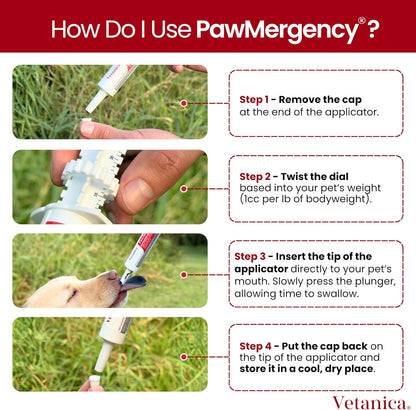 How Do I Use PawMergency®?

Step 1 - Remove the cap at the end of the applicator.

Step 2 - Twist the dial based into your pet's weight (1cc per lb of bodyweight).

Step 3 - Insert the tip of the applicator directly to your pet's mouth. Slowly press the plunger, allowing time to swallow.

Step 4 - Put the cap back on the tip of the applicator and store it in a cool, dry place.

Vetanica.