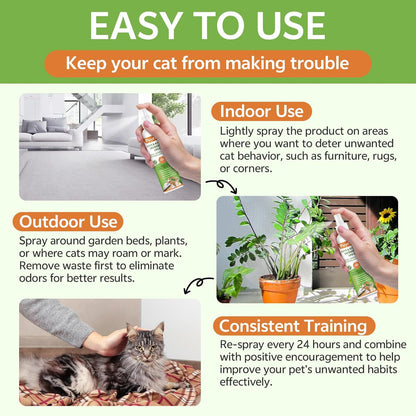 EASY TO USE

Keep your cat from making trouble

Indoor Use

Lightly spray the product on areas where you want to deter unwanted cat behavior, such as furniture, rugs, or corners.

Outdoor Use

Spray around garden beds, plants, or where cats may roam or mark. Remove waste first to eliminate odors for better results.

Consistent Training

Re-spray every 24 hours and combine with positive encouragement to help improve your pet's unwanted habits effectively.